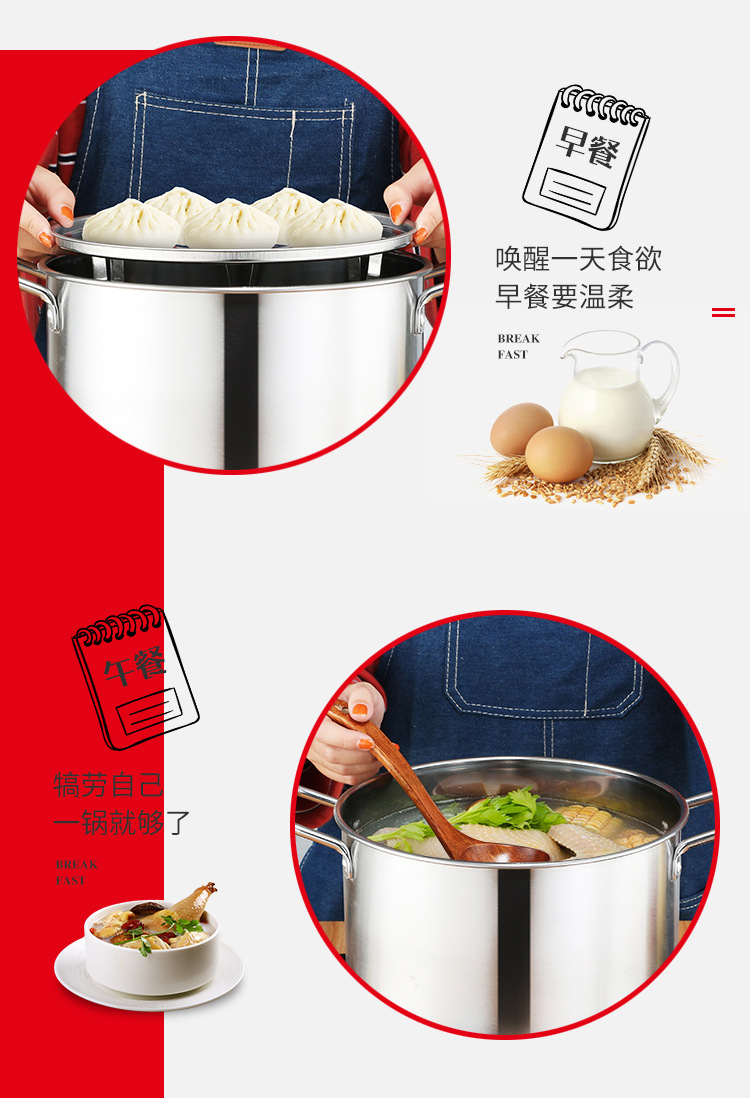 早餐

唤醒一天食欲
早餐要温柔

BREAK
FAST

午餐

犒劳自己
一锅就够了

BREAK
FAST