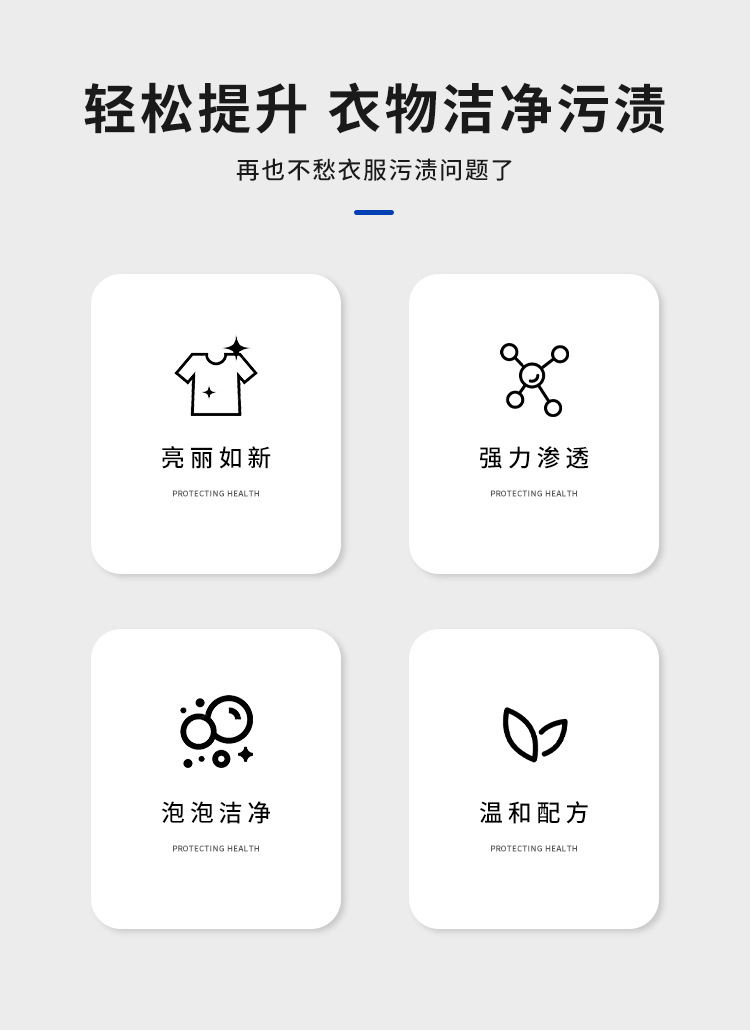 轻松提升 衣物洁净污渍

再也不愁衣服污渍问题了

亮丽如新

PROTECTING HEALTH

强力渗透

PROTECTING HEALTH

泡泡洁净

PROTECTING HEALTH

温和配方

PROTECTING HEALTH