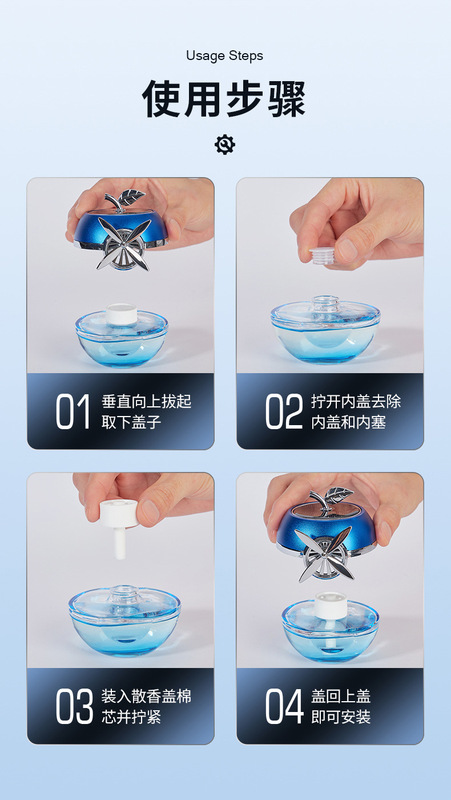 Usage Steps

使用步骤

01 垂直向上拔起取下盖子

02 拧开内盖去除内盖和内塞

03 装入散香盖棉芯并拧紧

04 盖回上盖即可安装