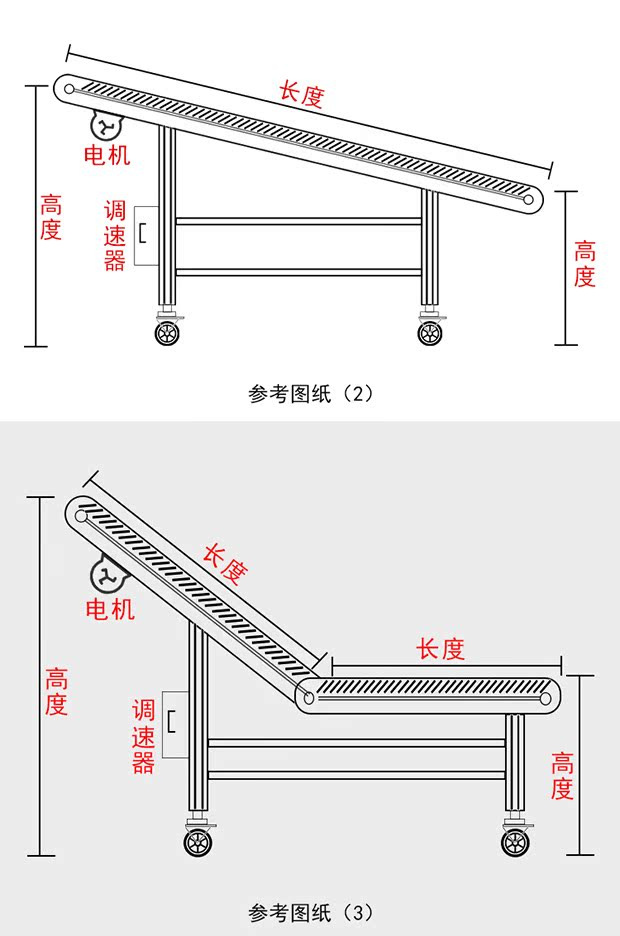 长度
电机
高度
调速器
高度
参考图纸（2）

长度
电机
长度
高度
调速器
高度
参考图纸（3）