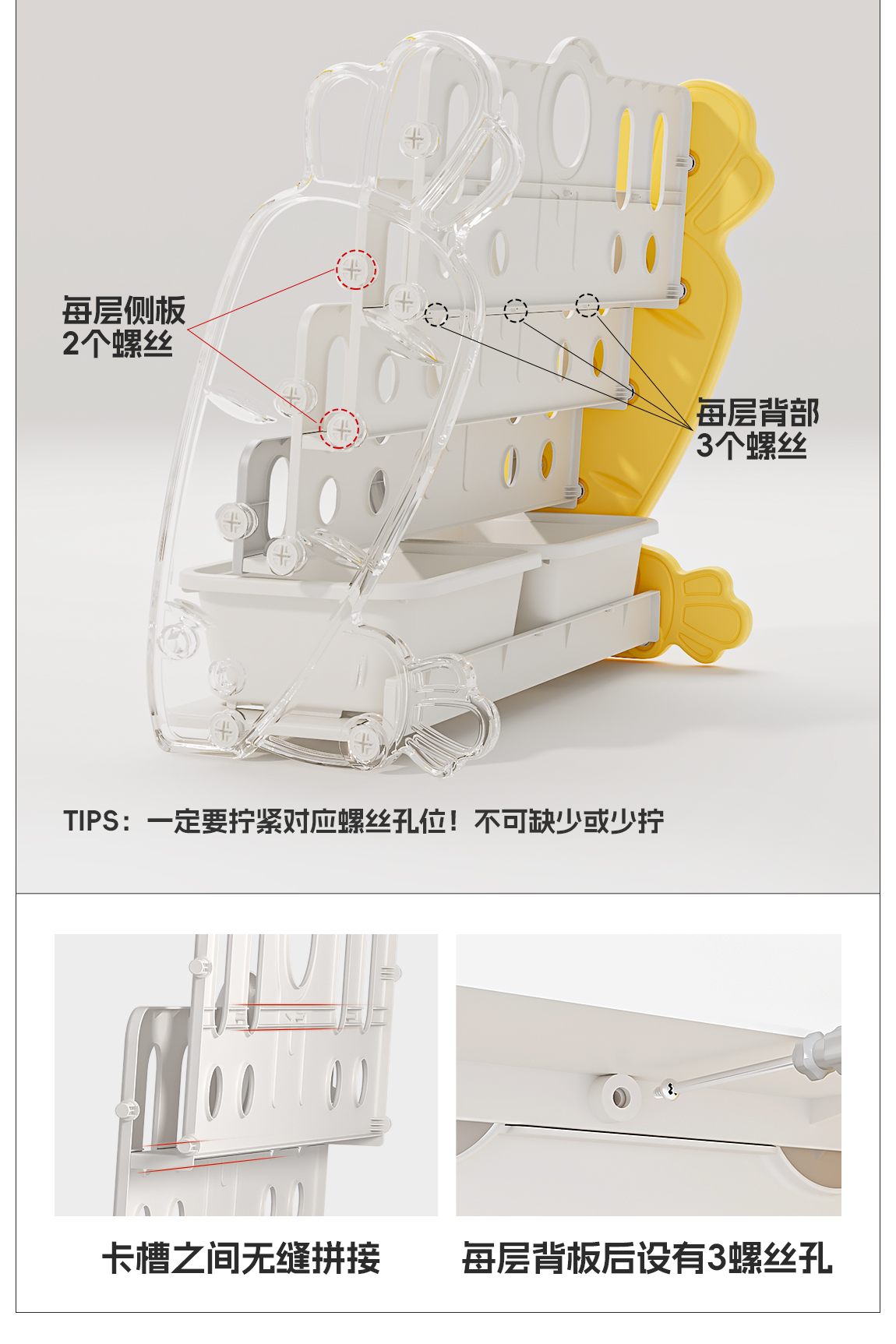 每层侧板
2个螺丝

每层背部
3个螺丝

TIPS：一定要拧紧对应螺丝孔位！不可缺少或少拧

卡槽之间无缝拼接

每层背板后设有3螺丝孔