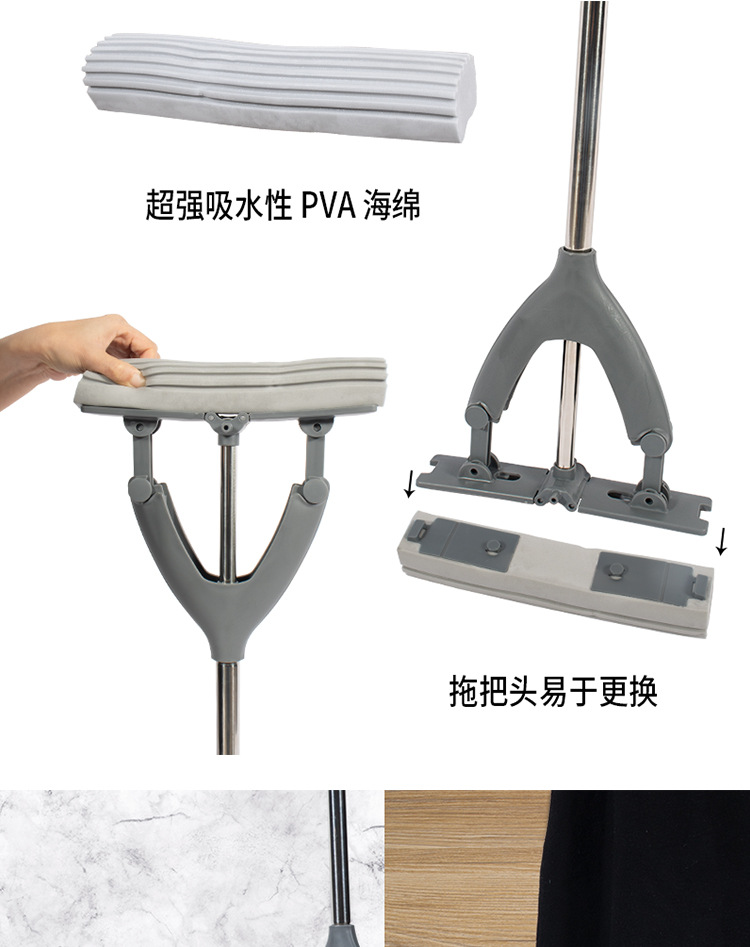 超强吸水性 PVA 海绵

拖把头易于更换