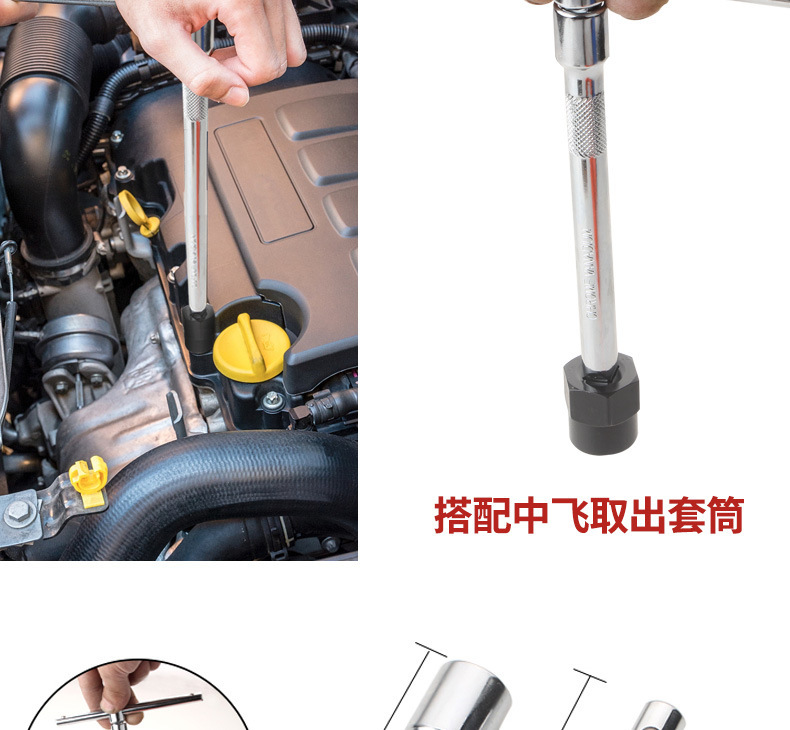 搭配中飞取出套筒