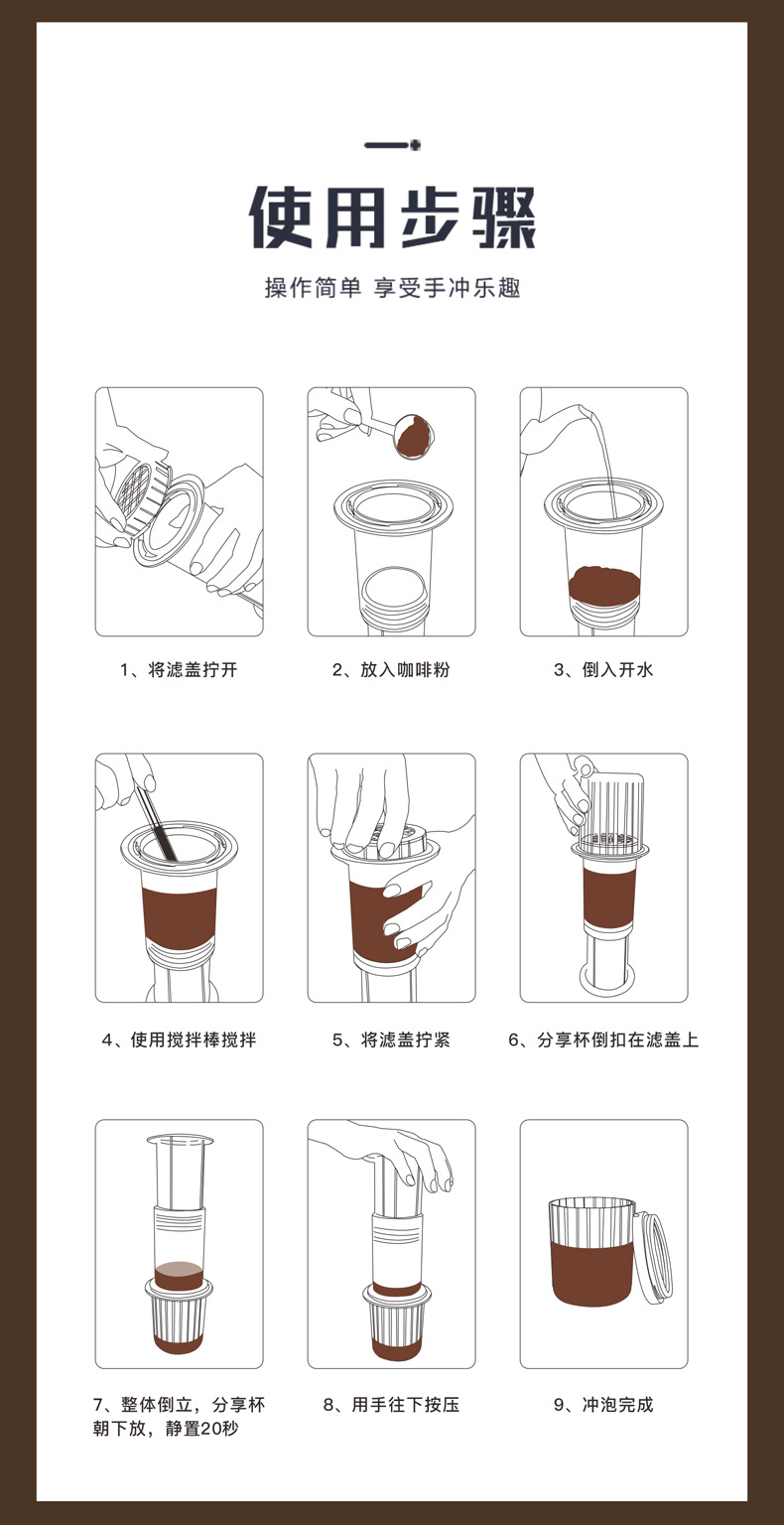 使用步骤

操作简单 享受手冲乐趣

1、将滤盖拧开

2、放入咖啡粉

3、倒入开水

4、使用搅拌棒搅拌

5、将滤盖拧紧

6、分享杯倒扣在滤盖上

7、整体倒立，分享杯朝下放，静置20秒

8、用手往下按压

9、冲泡完成