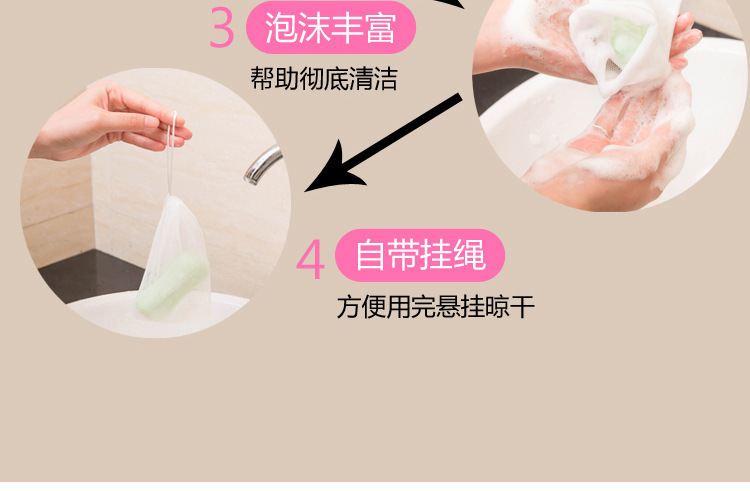 3 泡沫丰富

帮助彻底清洁

4 自带挂绳

方便用完悬挂晾干