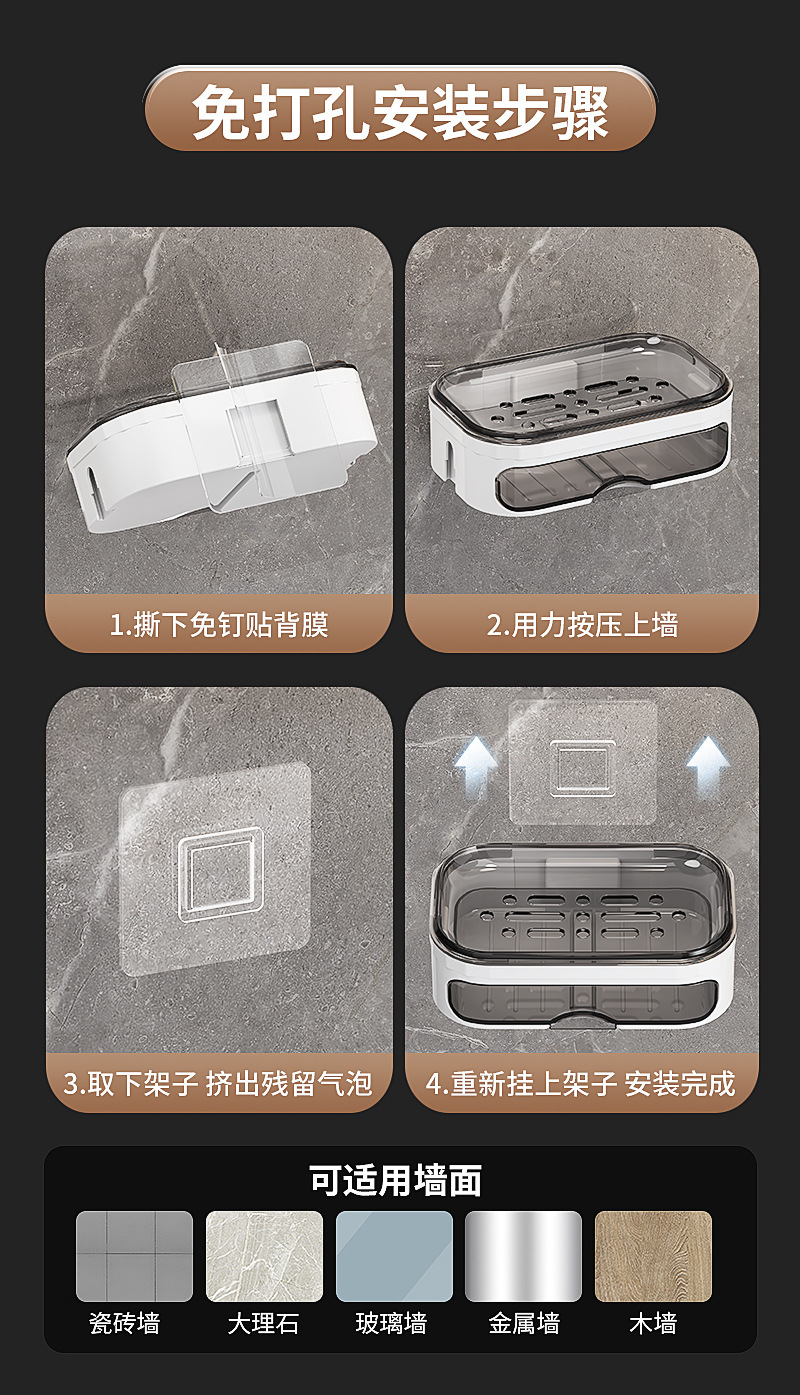 免打孔安装步骤

1.撕下免钉贴背膜

2.用力按压上墙

3.取下架子 挤出残留气泡

4.重新挂上架子 安装完成

可适用墙面

瓷砖墙

大理石

玻璃墙

金属墙

木墙