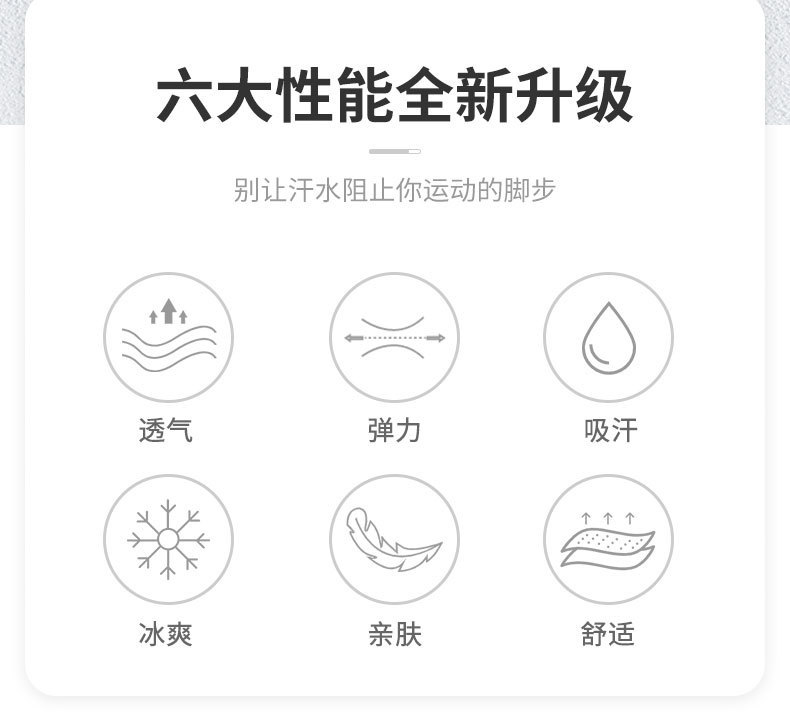 六大性能全新升级

别让汗水阻止你运动的脚步

透气

弹力

吸汗

冰爽

亲肤

舒适