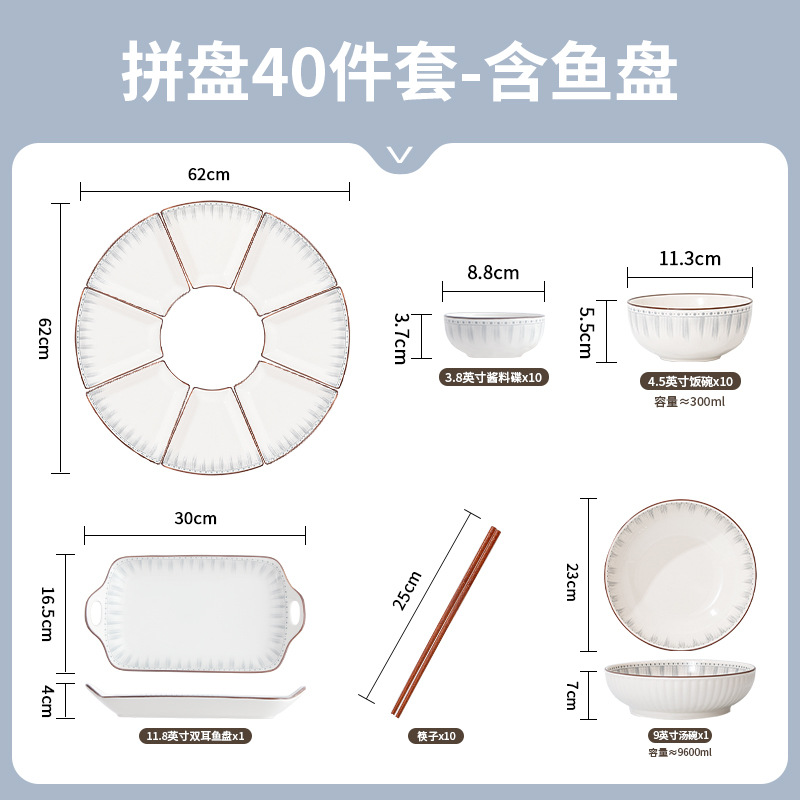 拼盘40件套-含鱼盘

62cm

62cm

8.8cm

3.7cm

3.8英寸酱料碟x10

11.3cm

5.5cm

4.5英寸饭碗x10
容量≈300ml

30cm

16.5cm

4cm

11.8英寸双耳鱼盘x1

25cm

筷子x10

23cm

7cm

9英寸汤碗x1
容量≈9600ml