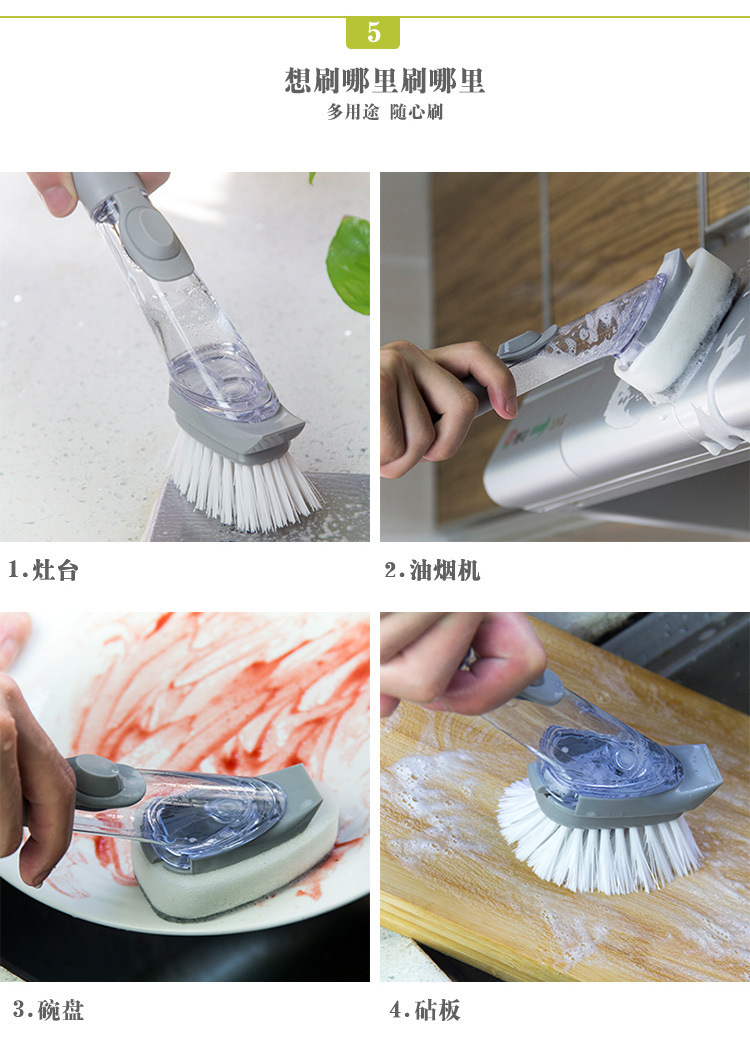 5

想刷哪里刷哪里

多用途 随心刷

1.灶台

2.油烟机

3.碗盘

4.砧板