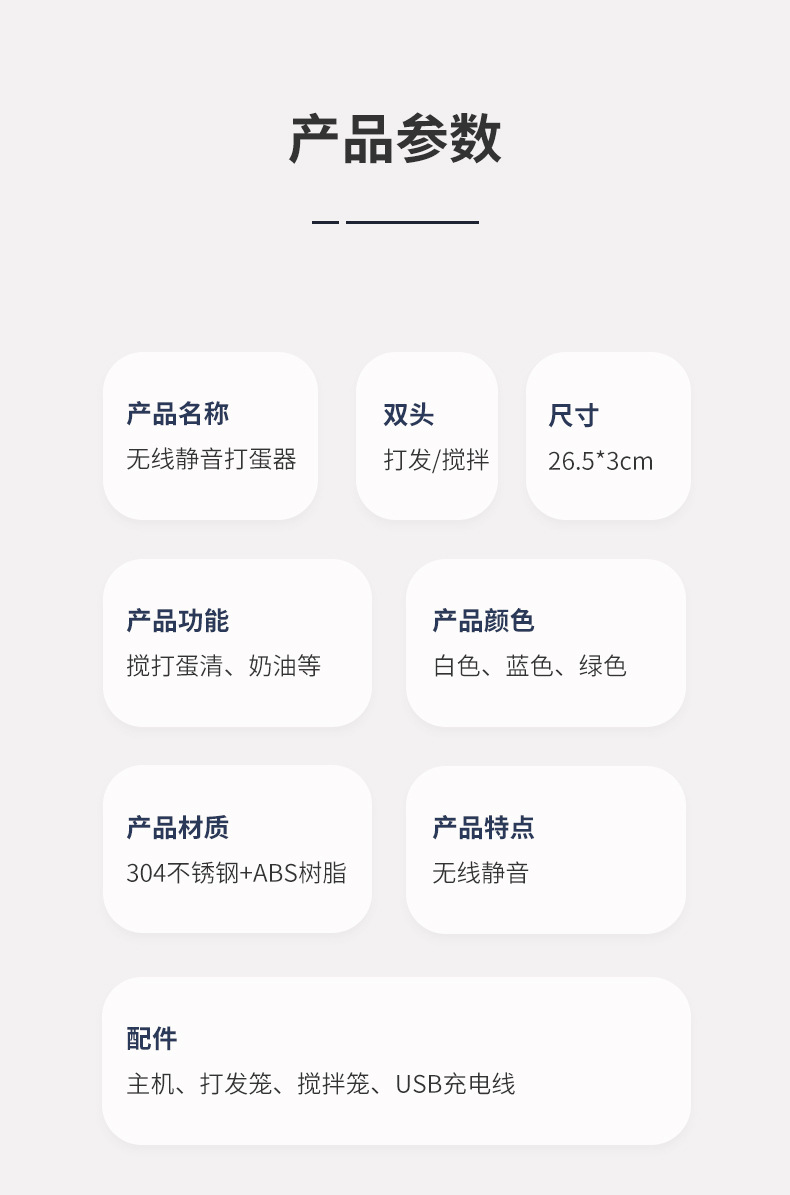 产品参数

产品名称
无线静音打蛋器

双头
打发/搅拌

尺寸
26.5*3cm

产品功能
搅打蛋清、奶油等

产品颜色
白色、蓝色、绿色

产品材质
304不锈钢+ABS树脂

产品特点
无线静音

配件
主机、打发笼、搅拌笼、USB充电线