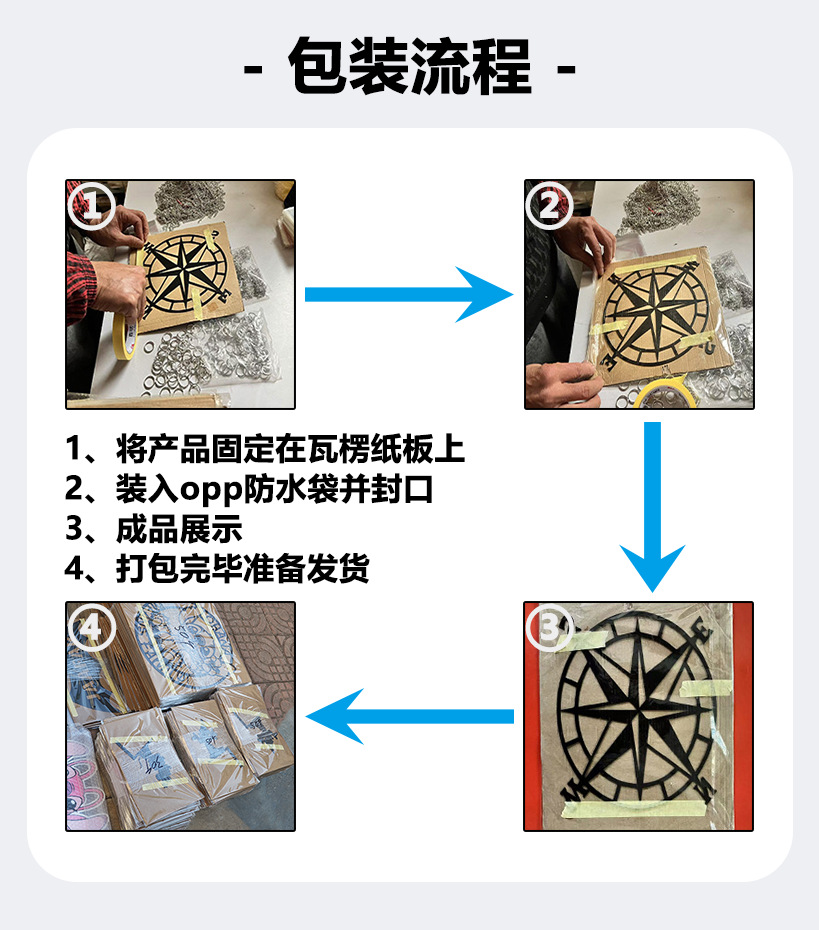 - 包装流程 -

①

②

1、将产品固定在瓦楞纸板上
2、装入opp防水袋并封口
3、成品展示
4、打包完毕准备发货

④

③