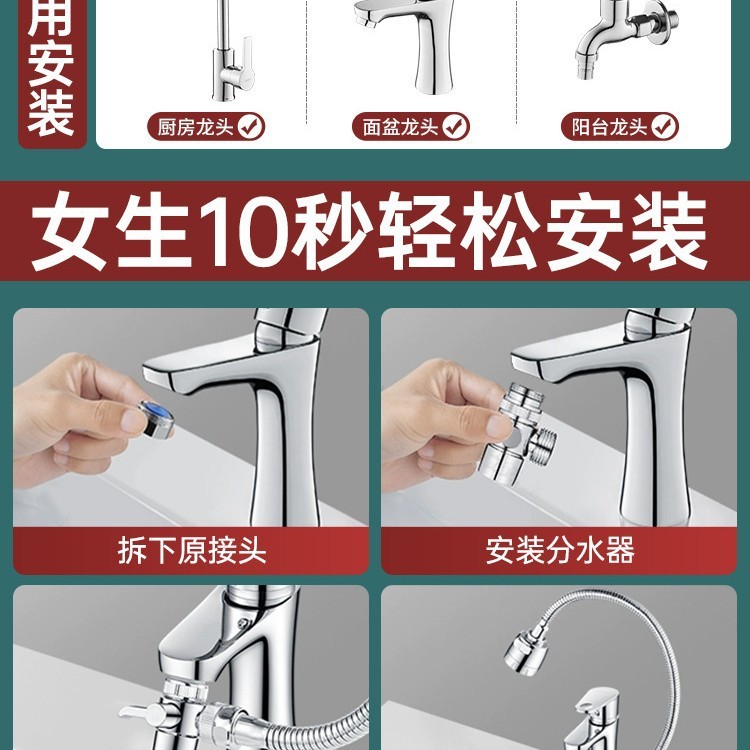 用安装

厨房龙头

面盆龙头

阳台龙头

女生10秒轻松安装

拆下原接头

安装分水器