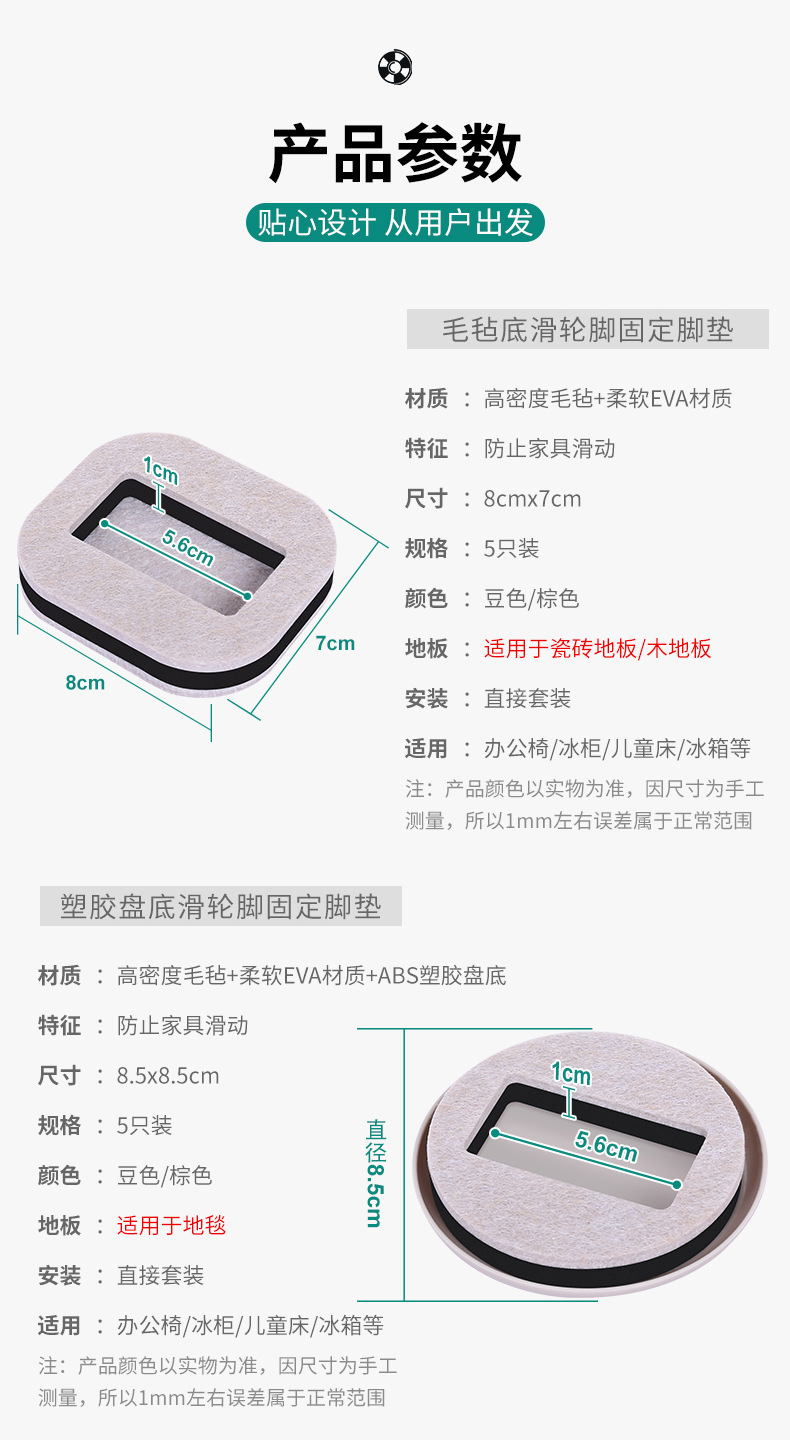 产品参数

贴心设计 从用户出发

毛毡底滑轮脚固定脚垫

1cm

5.6cm

7cm

8cm

材质 ： 高密度毛毡+柔软EVA材质

特征 ： 防止家具滑动

尺寸 ： 8cmx7cm

规格 ： 5只装

颜色 ： 豆色/棕色

地板 ： 适用于瓷砖地板/木地板

安装 ： 直接套装

适用 ： 办公椅/冰柜/儿童床/冰箱等

注：产品颜色以实物为准，因尺寸为手工测量，所以1mm左右误差属于正常范围

塑胶盘底滑轮脚固定脚垫

材质 ： 高密度毛毡+柔软EVA材质+ABS塑胶盘底

特征 ： 防止家具滑动

尺寸 ： 8.5x8.5cm

规格 ： 5只装

颜色 ： 豆色/棕色

地板 ： 适用于地毯

安装 ： 直接套装

适用 ： 办公椅/冰柜/儿童床/冰箱等

注：产品颜色以实物为准，因尺寸为手工测量，所以1mm左右误差属于正常范围

直径8.5cm

1cm

5.6cm