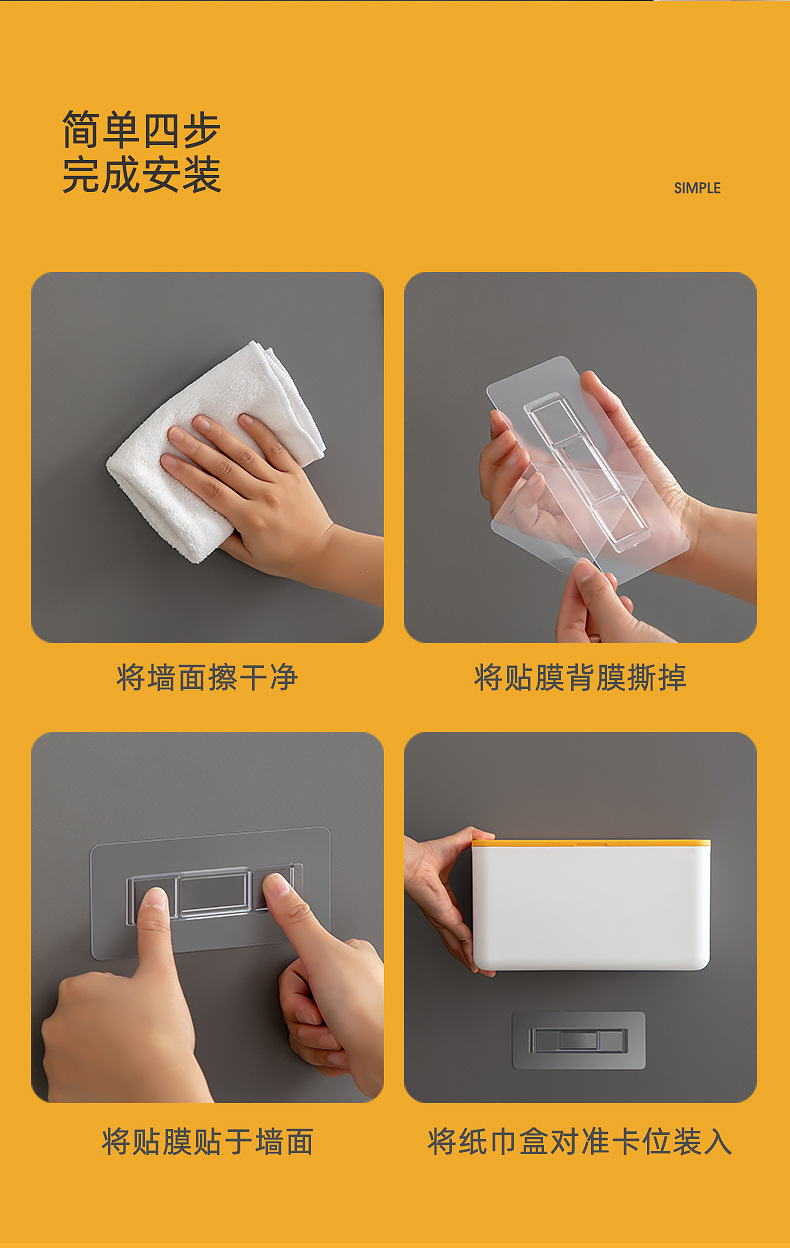 简单四步
完成安装

SIMPLE

将墙面擦干净

将贴膜背膜撕掉

将贴膜贴于墙面

将纸巾盒对准卡位装入