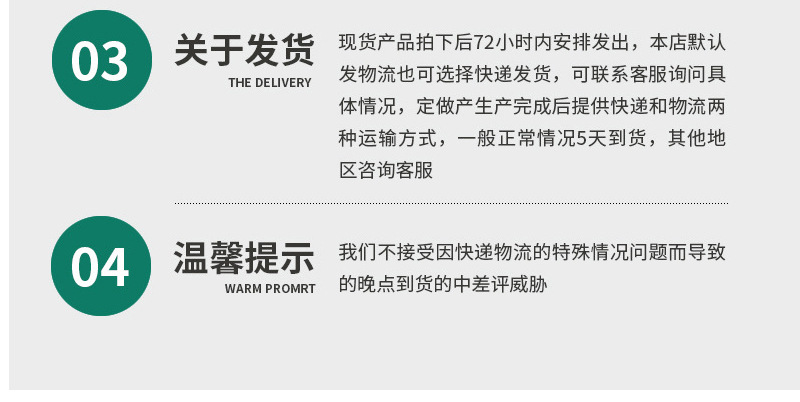 03

关于发货
THE DELIVERY

现货产品拍下后72小时内安排发出，本店默认发物流也可选择快递发货，可联系客服询问具体情况，定做产生产完成后提供快递和物流两种运输方式，一般正常情况5天到货，其他地区咨询客服

04

温馨提示
WARM PROMRT

我们不接受因快递物流的特殊情况问题而导致的晚点到货的中差评威胁