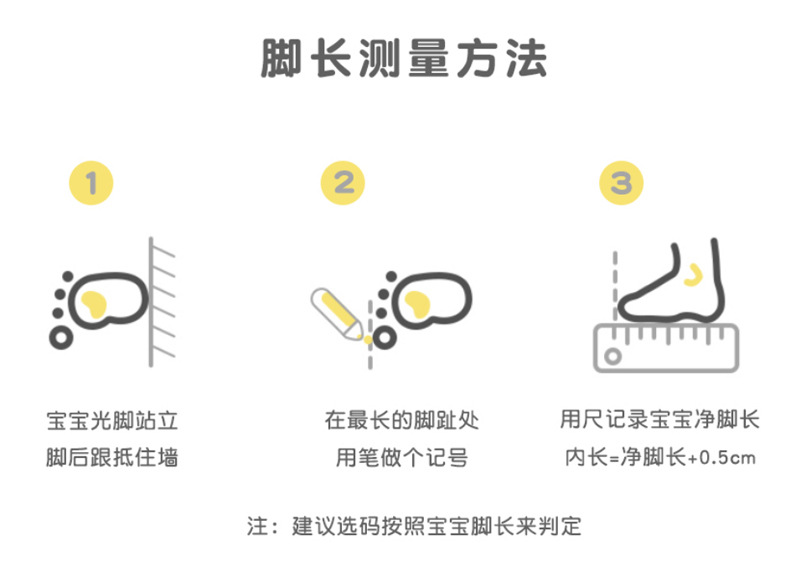 脚长测量方法

1

宝宝光脚站立
脚后跟抵住墙

2

在最长的脚趾处
用笔做个记号

3

用尺记录宝宝净脚长
内长=净脚长+0.5cm

注：建议选码按照宝宝脚长来判定