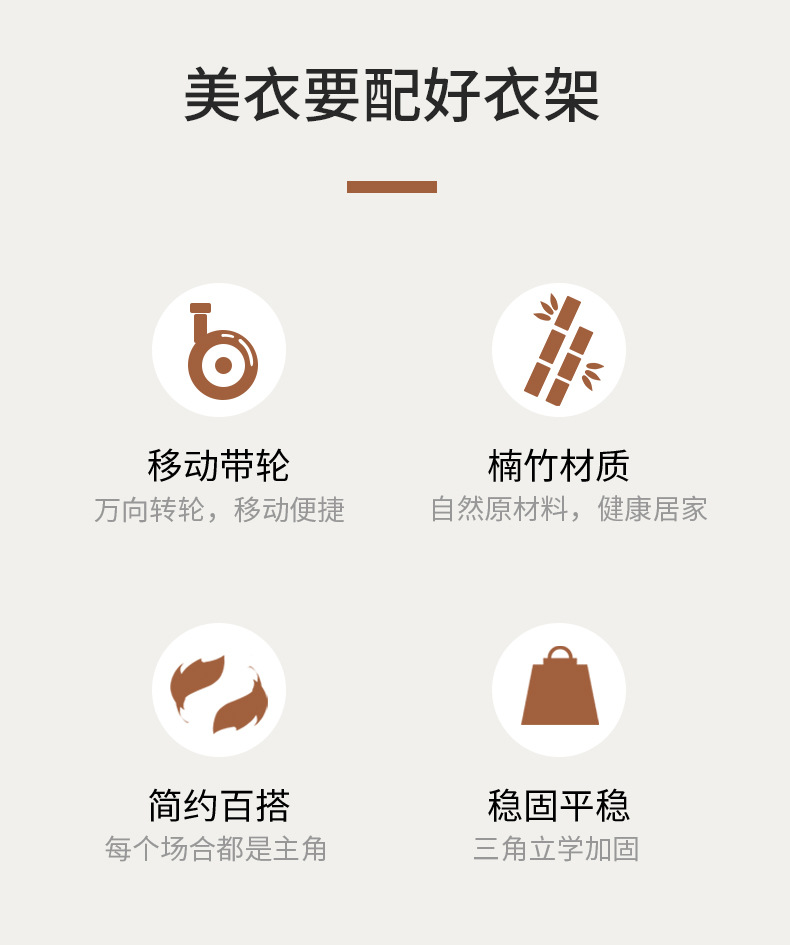 美衣要配好衣架

移动带轮
万向转轮，移动便捷

楠竹材质
自然原材料，健康居家

简约百搭
每个场合都是主角

稳固平稳
三角立学加固