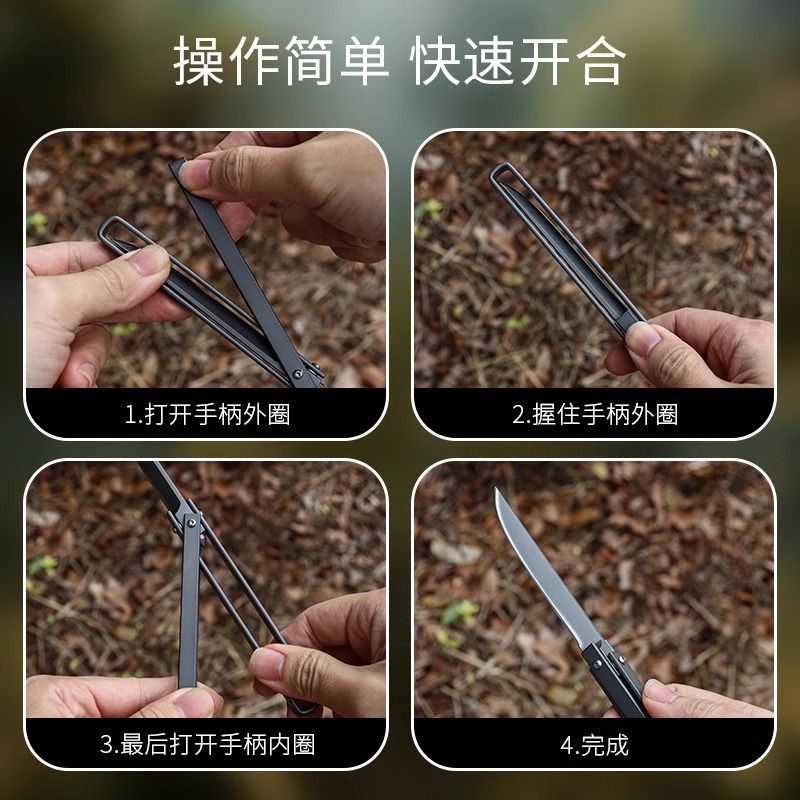 操作简单 快速开合

1.打开手柄外圈

2.握住手柄外圈

3.最后打开手柄内圈

4.完成