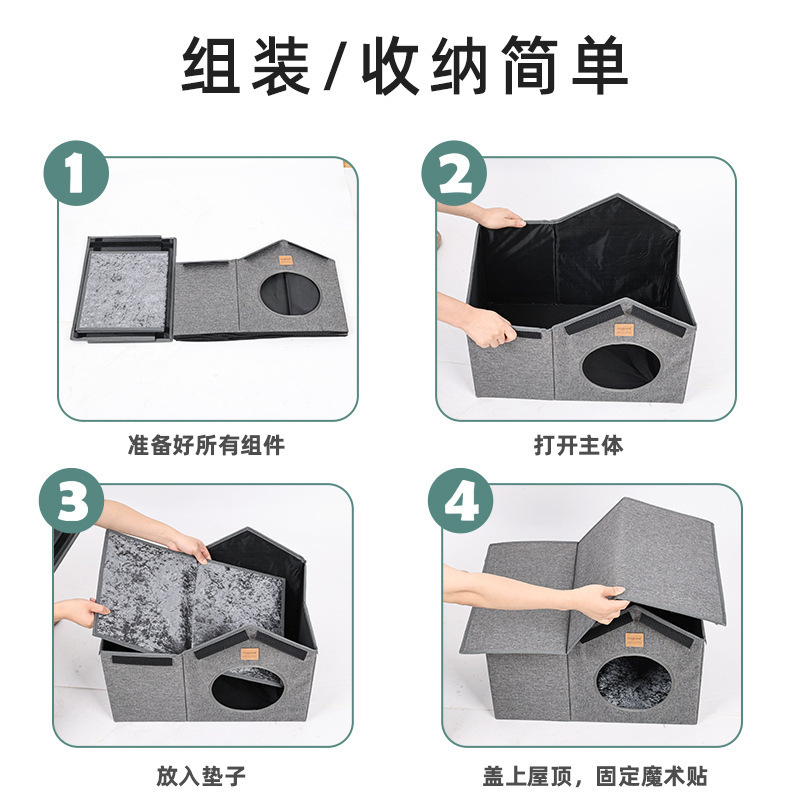 组装/收纳简单

1

准备好所有组件

2

打开主体

3

放入垫子

4

盖上屋顶，固定魔术贴