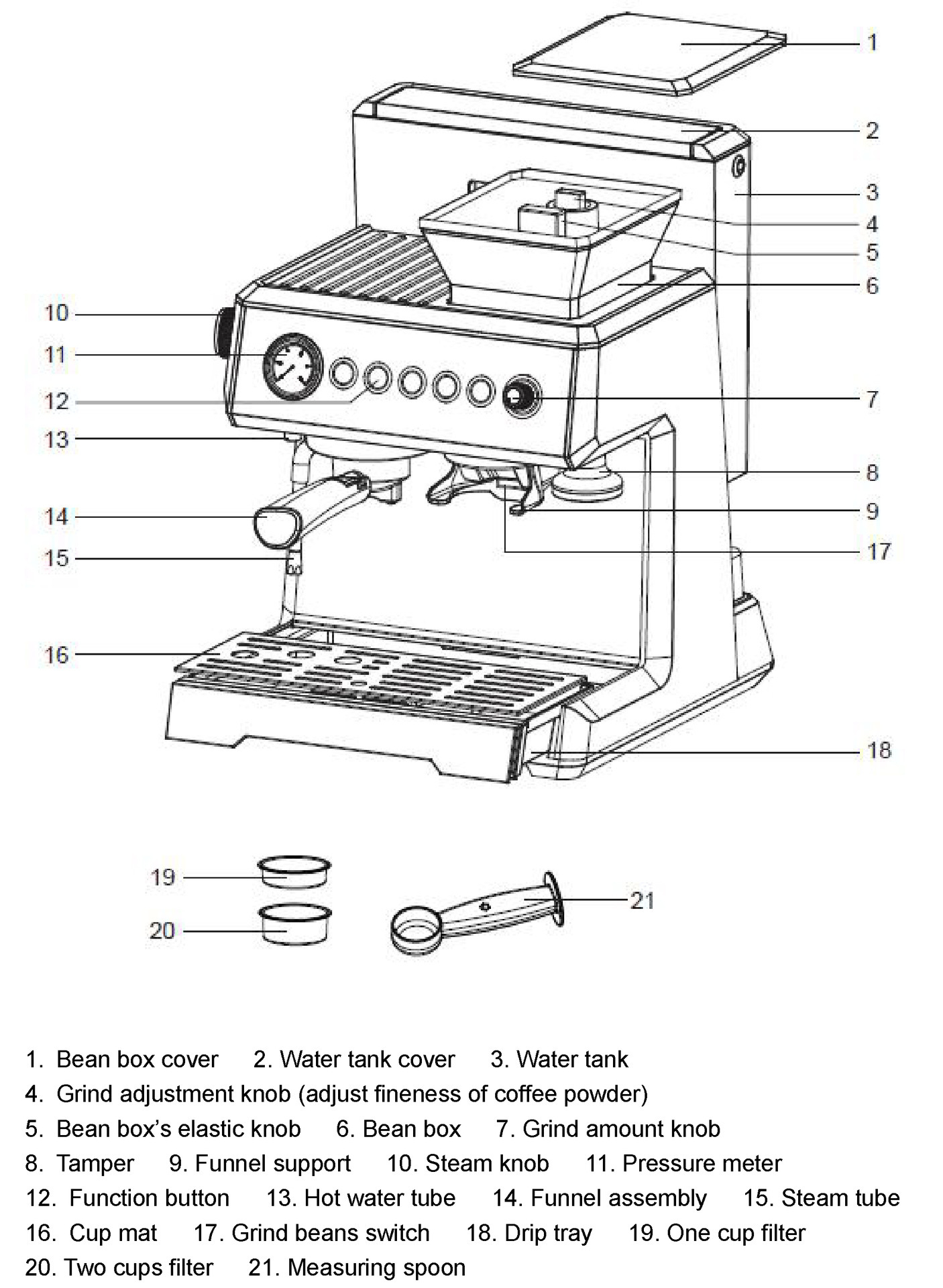 1
2
3
4
5
6
10
11
12
7
13
8
14
9
15
17
16
18

19
20
21

1. Bean box cover 2. Water tank cover 3. Water tank
4. Grind adjustment knob (adjust fineness of coffee powder)
5. Bean box's elastic knob 6. Bean box 7. Grind amount knob
8. Tamper 9. Funnel support 10. Steam knob 11. Pressure meter
12. Function button 13. Hot water tube 14. Funnel assembly 15. Steam tube
16. Cup mat 17. Grind beans switch 18. Drip tray 19. One cup filter
20. Two cups filter 21. Measuring spoon