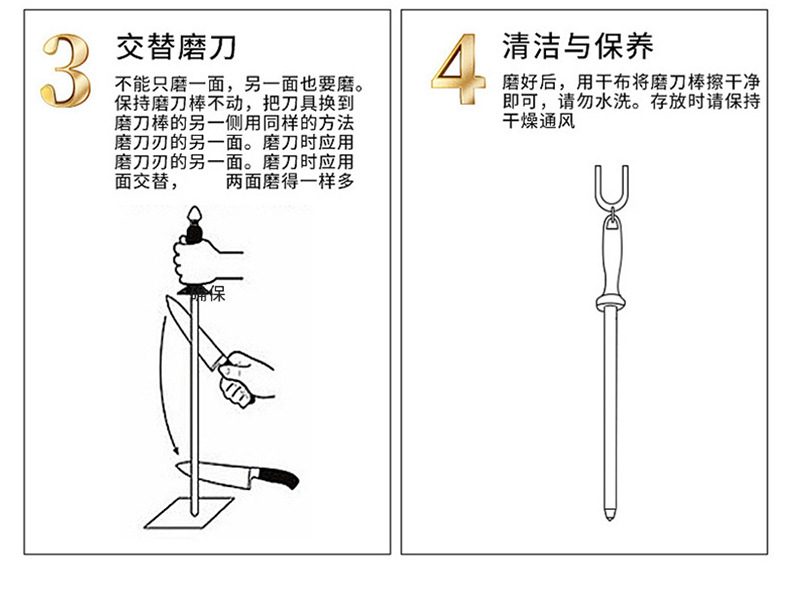 3 交替磨刀

不能只磨一面，另一面也要磨。保持磨刀棒不动，把刀具换到磨刀棒的另一侧用同样的方法磨刀刃的另一面。磨刀时应用磨刀刃的另一面。磨刀时应用面交替，　　两面磨得一样多

确保

4 清洁与保养

磨好后，用干布将磨刀棒擦干净即可，请勿水洗。存放时请保持干燥通风