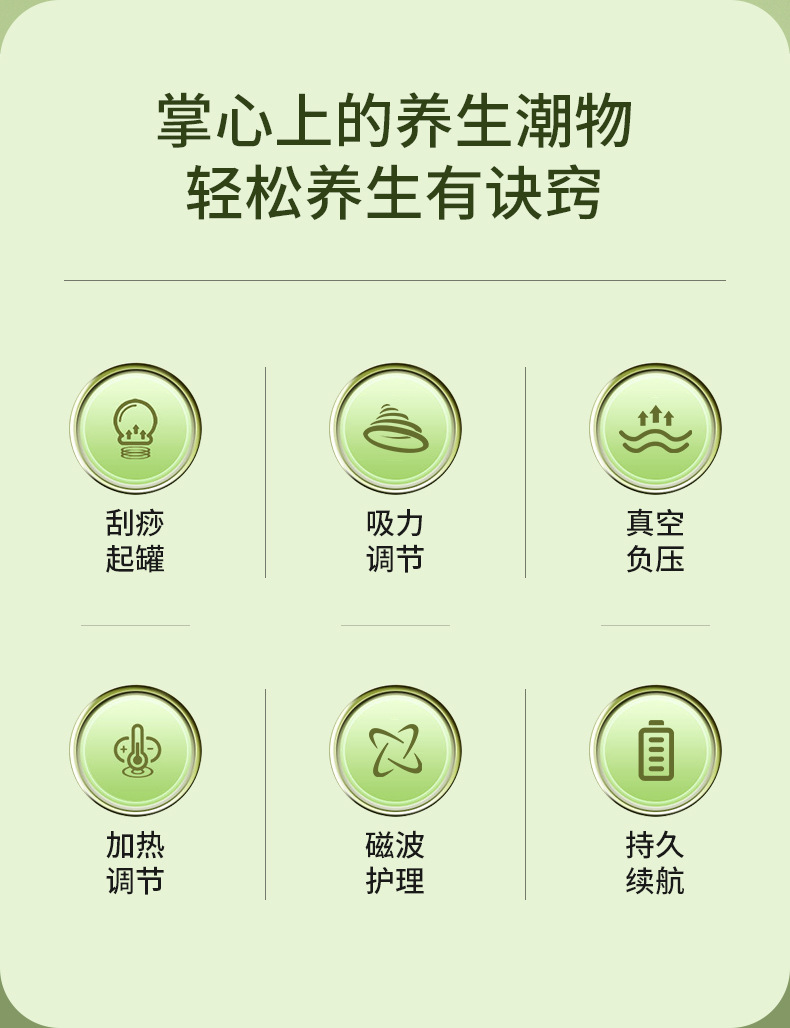 掌心上的养生潮物
轻松养生有诀窍

刮痧
起罐

吸力
调节

真空
负压

加热
调节

磁波
护理

持久
续航