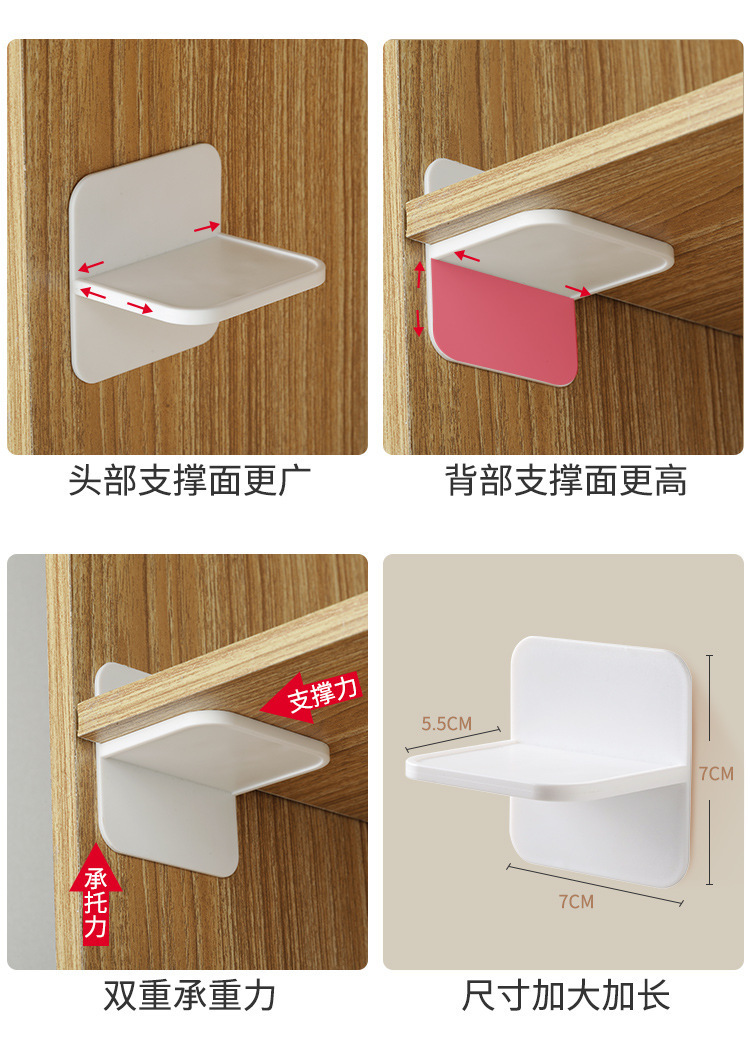 头部支撑面更广

背部支撑面更高

支撑力

承托力

双重承重力

5.5CM

7CM

7CM

尺寸加大加长