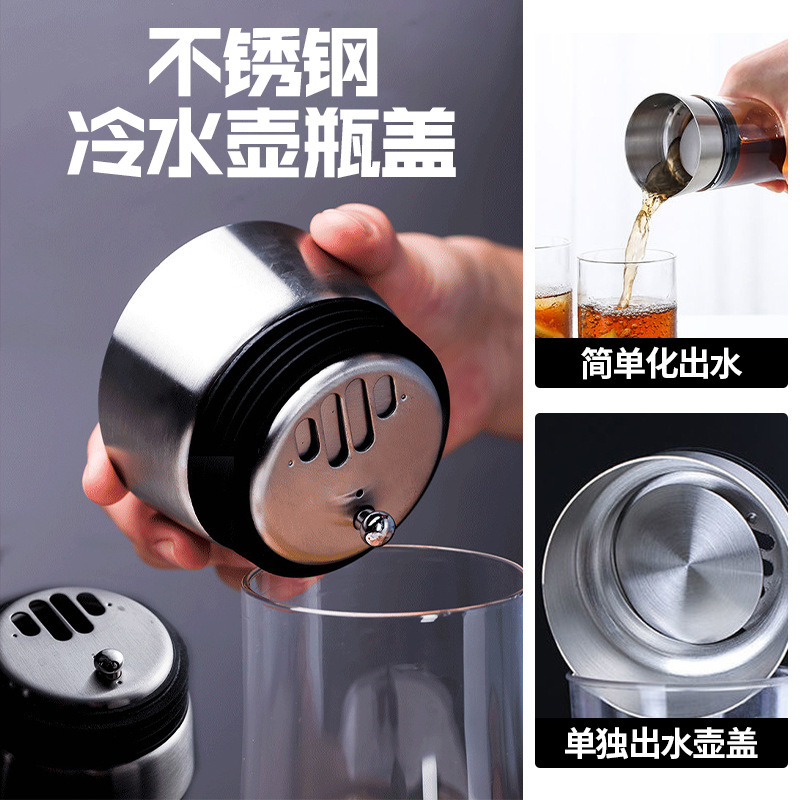 不锈钢
冷水壶瓶盖

简单化出水

单独出水壶盖