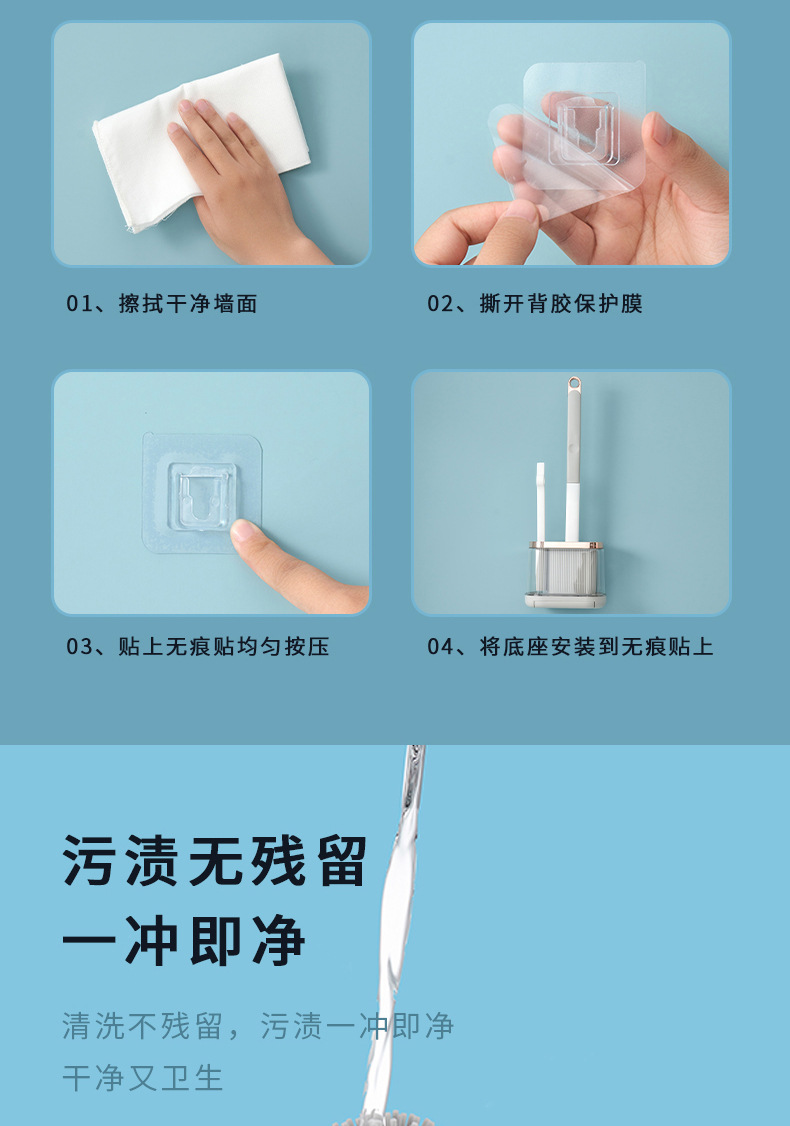 01、擦拭干净墙面

02、撕开背胶保护膜

03、贴上无痕贴均匀按压

04、将底座安装到无痕贴上

污渍无残留
一冲即净

清洗不残留，污渍一冲即净
干净又卫生