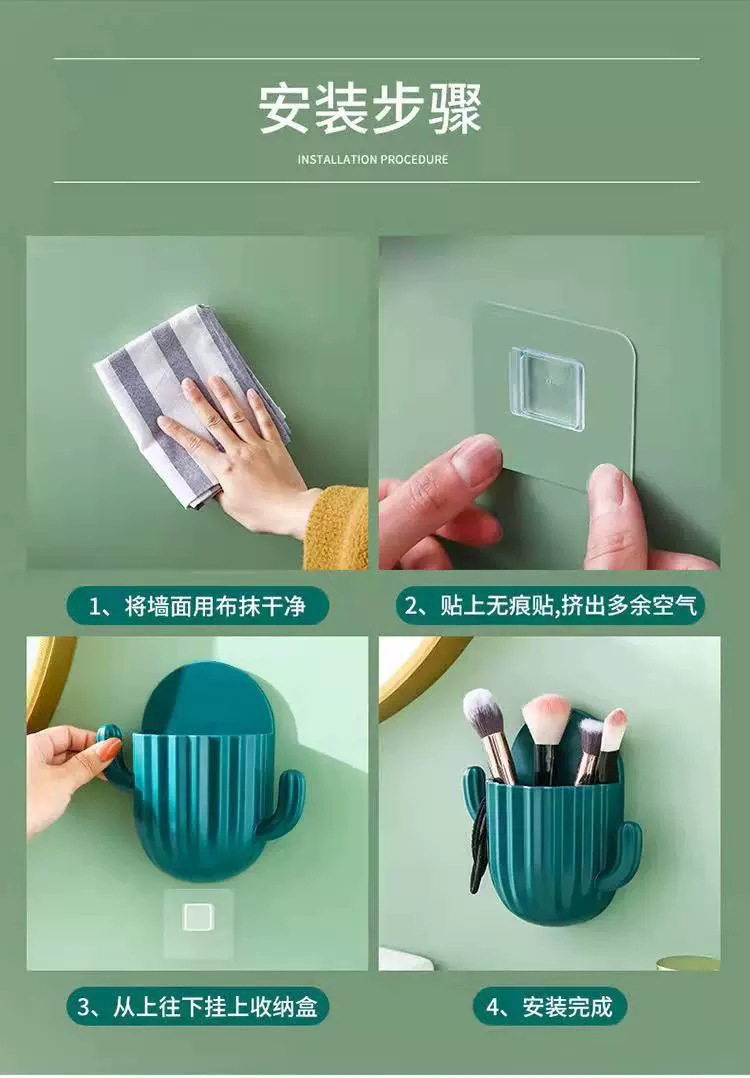 安装步骤

INSTALLATION PROCEDURE

1、将墙面用布抹干净

2、贴上无痕贴,挤出多余空气

3、从上往下挂上收纳盒

4、安装完成