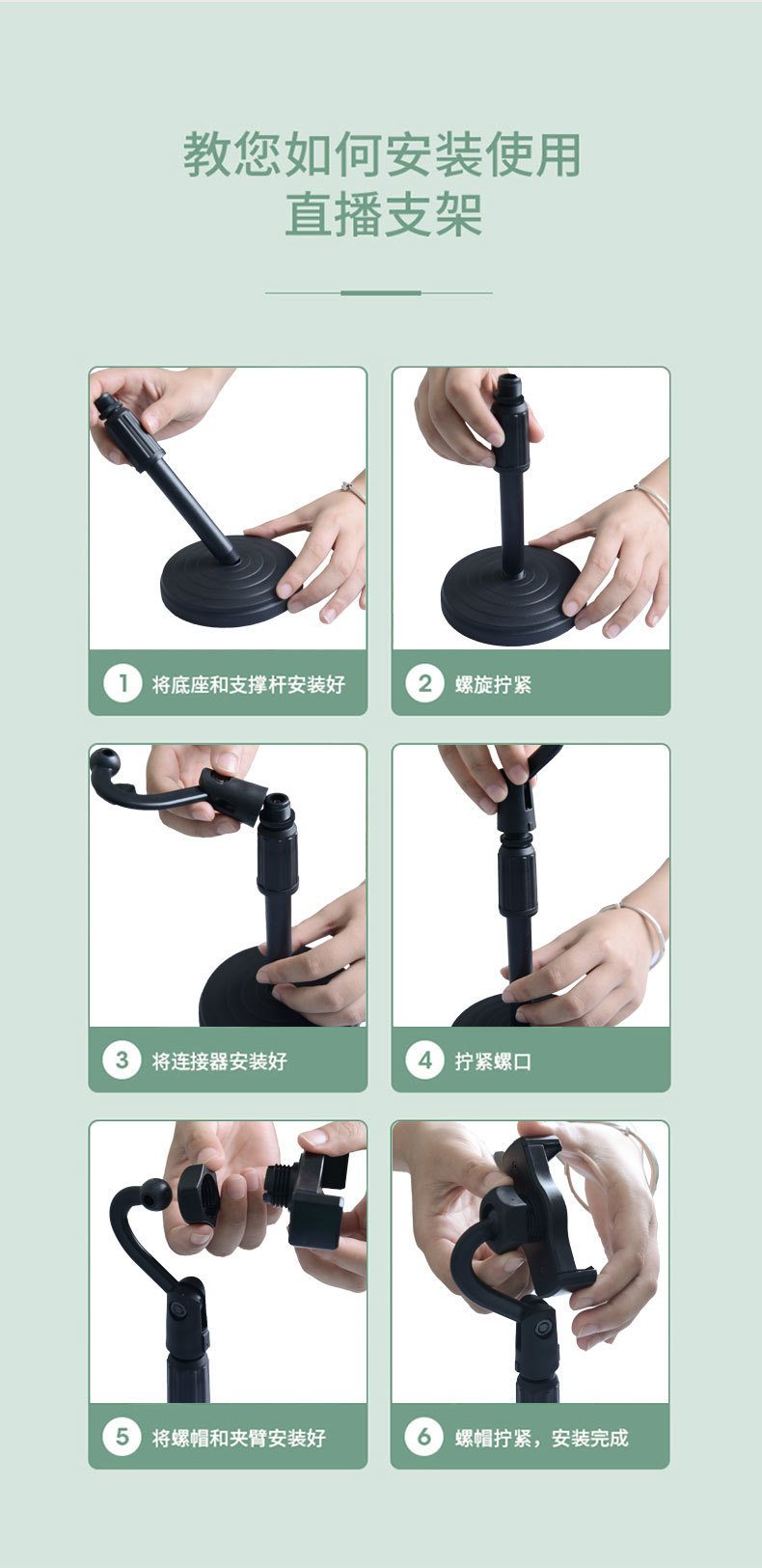 教您如何安装使用
直播支架

1 将底座和支撑杆安装好

2 螺旋拧紧

3 将连接器安装好

4 拧紧螺口

5 将螺帽和夹臂安装好

6 螺帽拧紧，安装完成