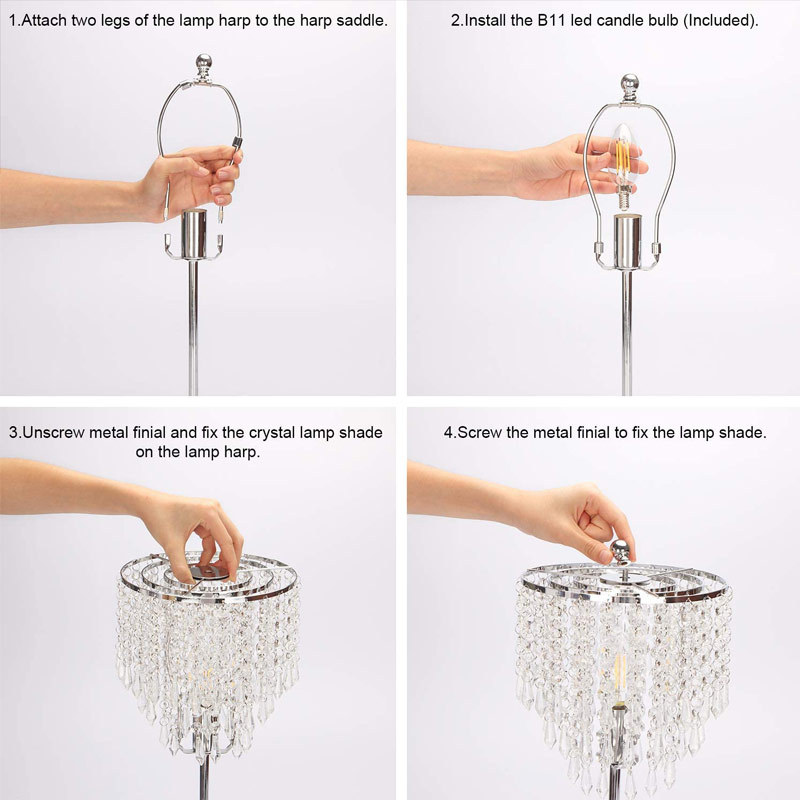 1.Attach two legs of the lamp harp to the harp saddle.

2.Install the B11 led candle bulb (Included).

3.Unscrew metal finial and fix the crystal lamp shade on the lamp harp.

4.Screw the metal finial to fix the lamp shade.