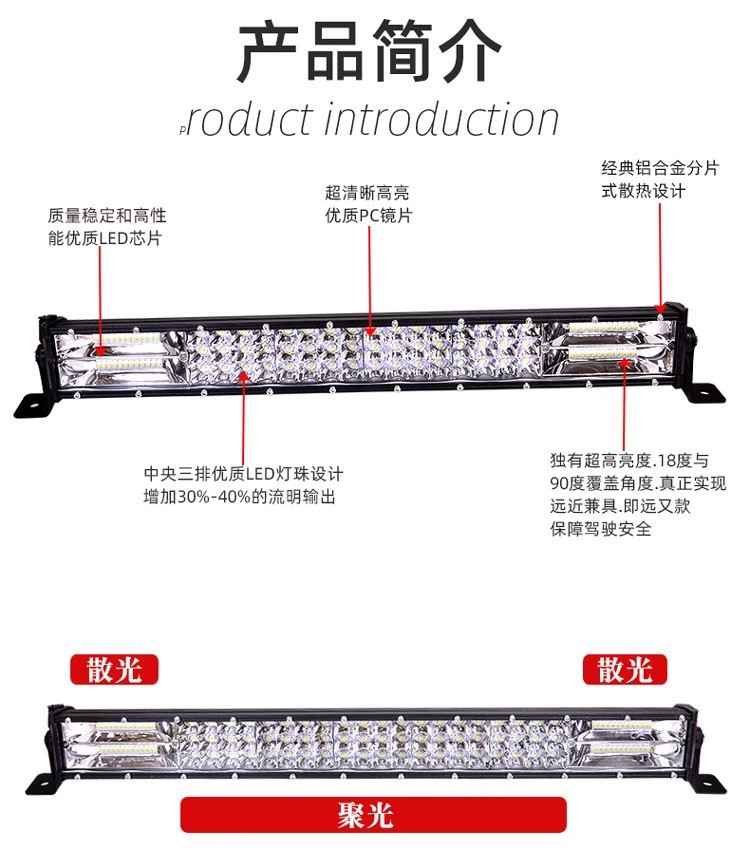 产品简介

Product introduction

质量稳定和高性能优质LED芯片

超清晰高亮优质PC镜片

经典铝合金分片式散热设计

中央三排优质LED灯珠设计
增加30%-40%的流明输出

独有超高亮度.18度与90度覆盖角度.真正实现远近兼具.即远又款保障驾驶安全

散光

散光

聚光