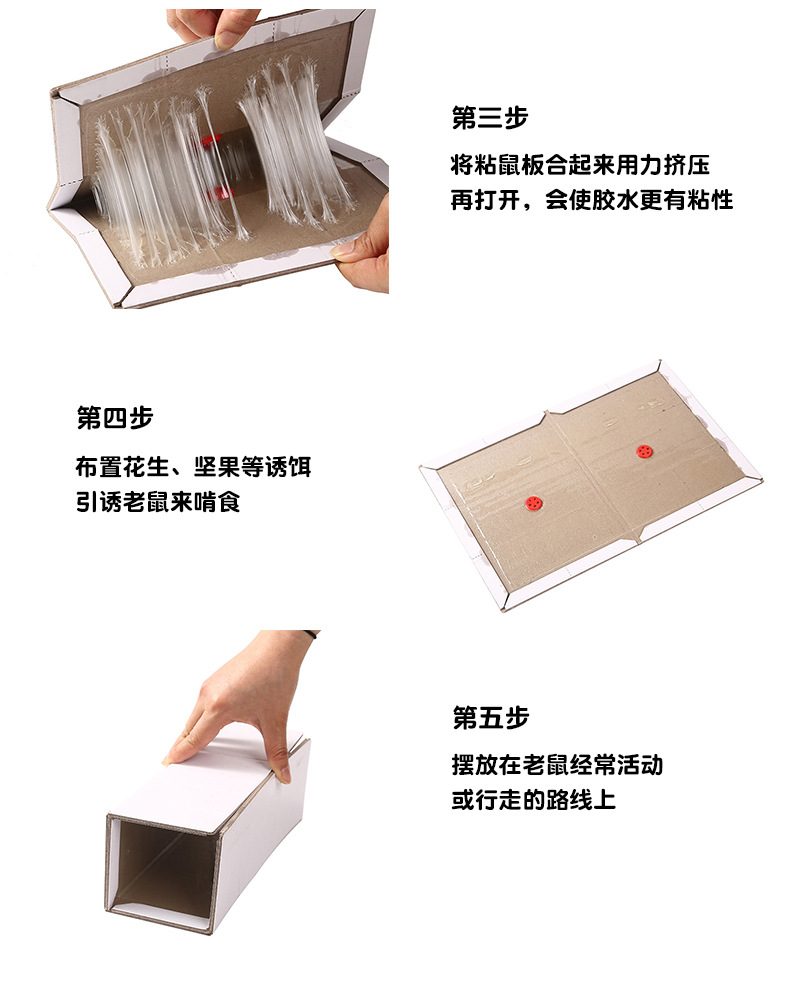 第三步

将粘鼠板合起来用力挤压
再打开，会使胶水更有粘性

第四步

布置花生、坚果等诱饵
引诱老鼠来啃食

第五步

摆放在老鼠经常活动
或行走的路线上