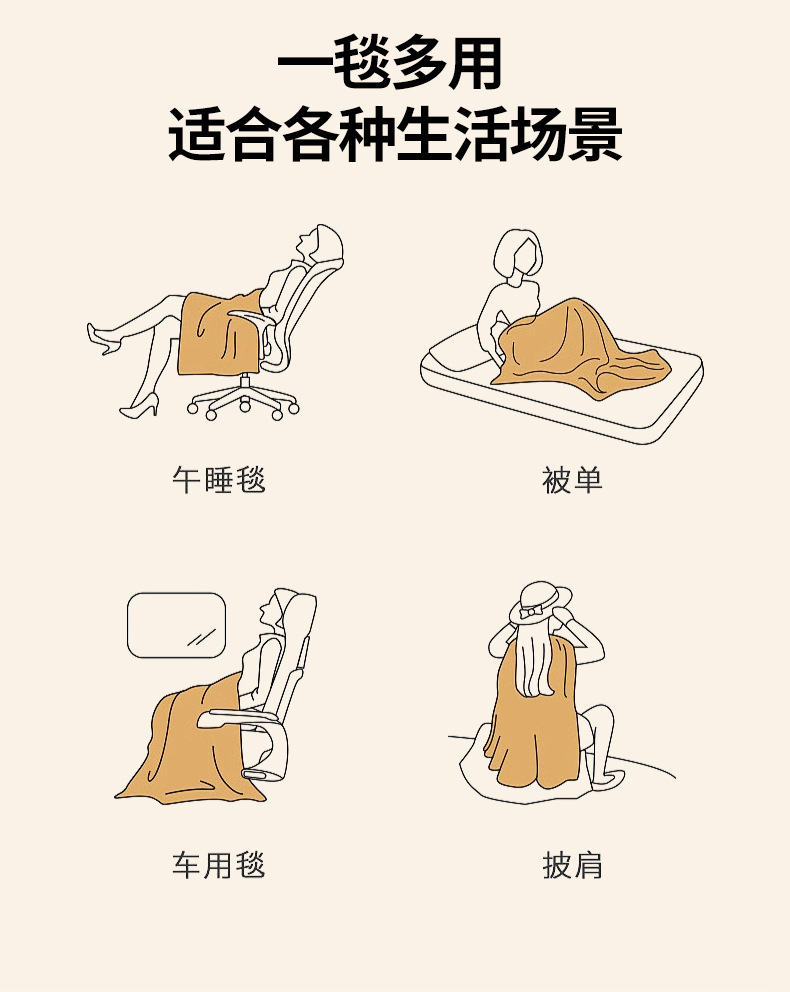 一毯多用
适合各种生活场景

午睡毯

被单

车用毯

披肩