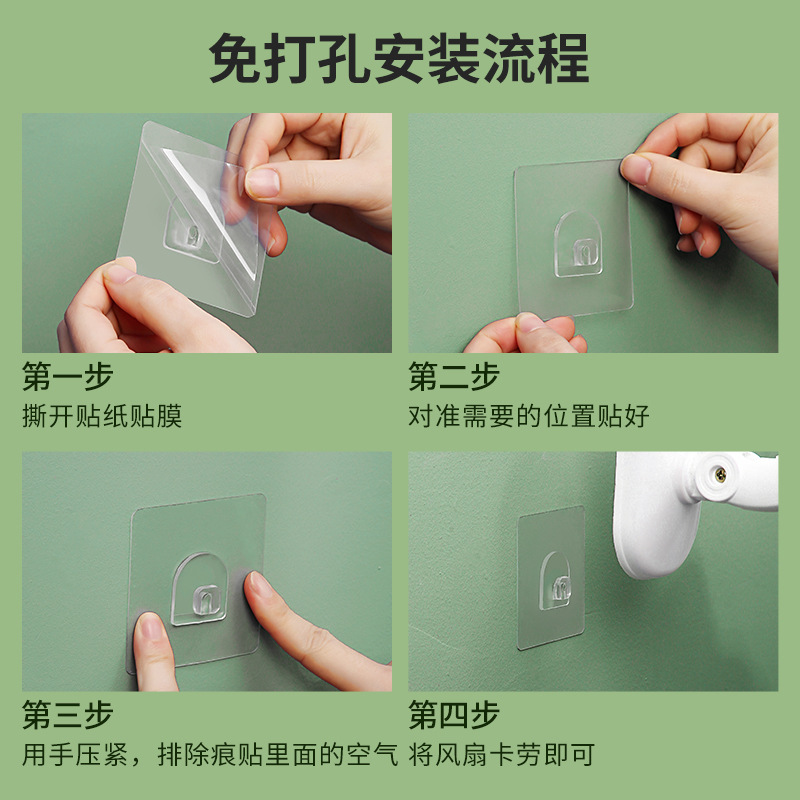 免打孔安装流程

第一步
撕开贴纸贴膜

第二步
对准需要的位置贴好

第三步
用手压紧，排除痕贴里面的空气

第四步
将风扇卡劳即可