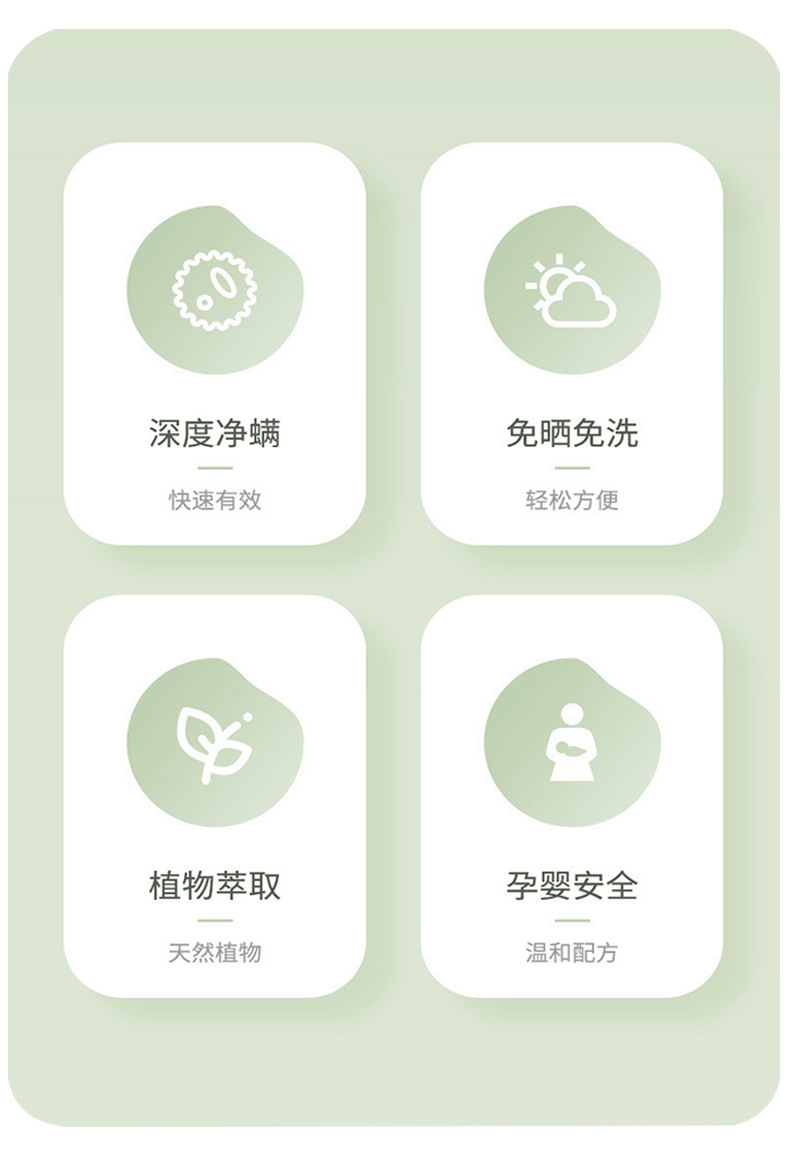 深度净螨

快速有效

免晒免洗

轻松方便

植物萃取

天然植物

孕婴安全

温和配方