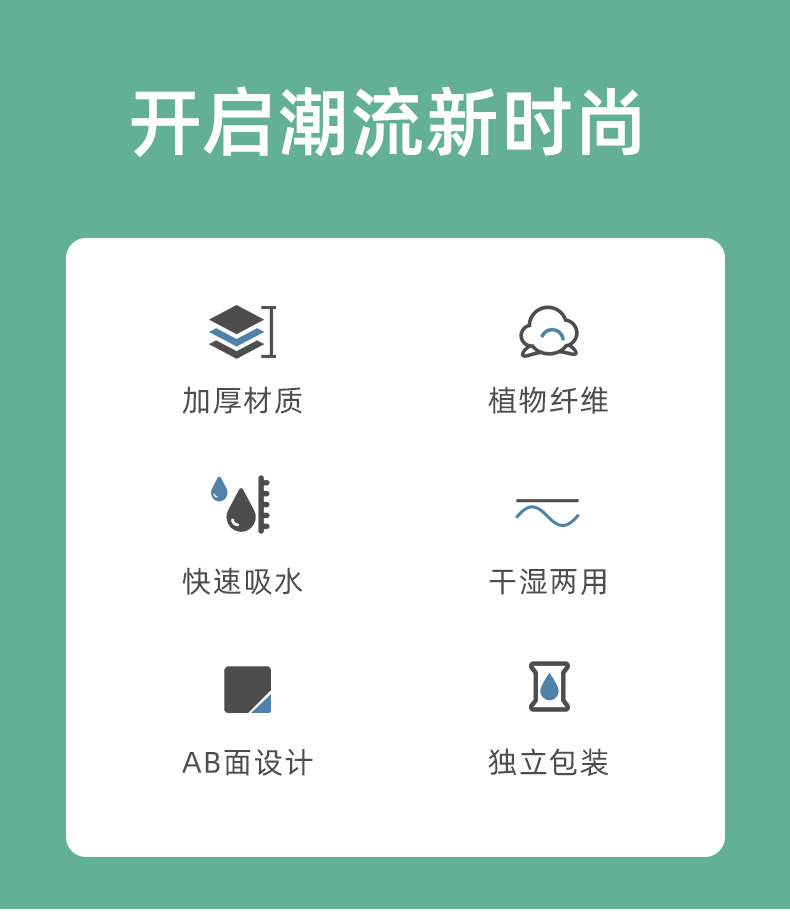 开启潮流新时尚

加厚材质

植物纤维

快速吸水

干湿两用

AB面设计

独立包装