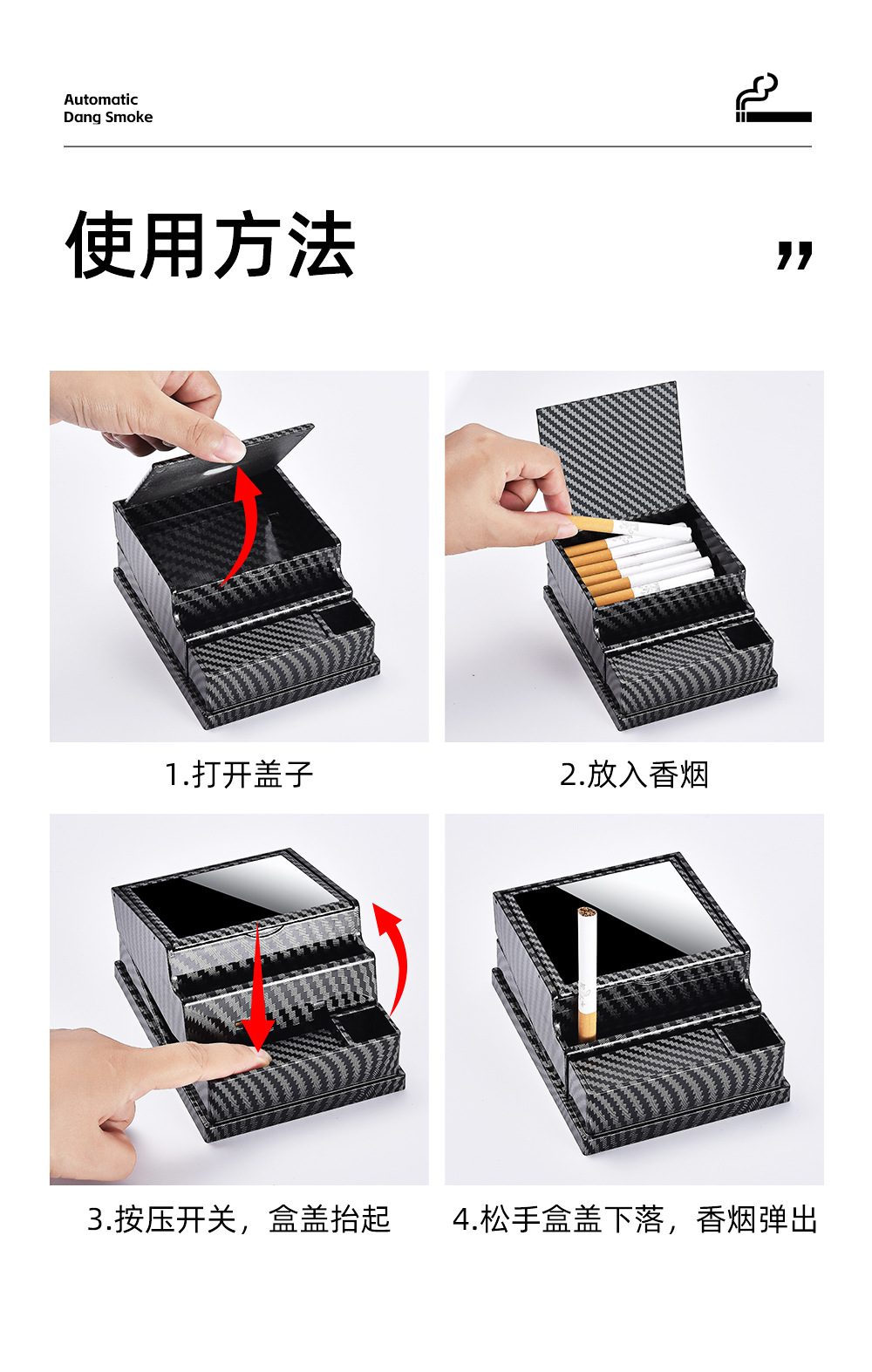 Automatic
Dang Smoke

使用方法

”

1.打开盖子

2.放入香烟

3.按压开关，盒盖抬起

4.松手盒盖下落，香烟弹出