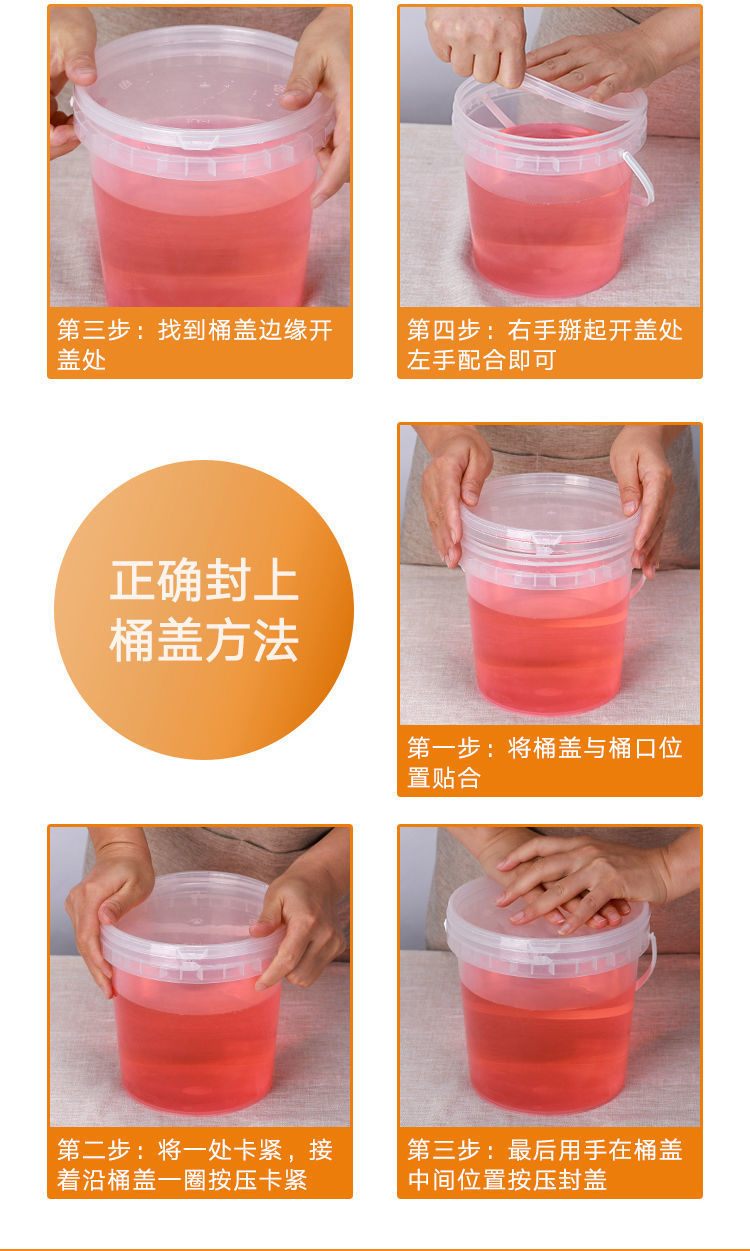 第三步：找到桶盖边缘开盖处

第四步：右手掰起开盖处左手配合即可

正确封上桶盖方法

第一步：将桶盖与桶口位置贴合

第二步：将一处卡紧，接着沿桶盖一圈按压卡紧

第三步：最后用手在桶盖中间位置按压封盖