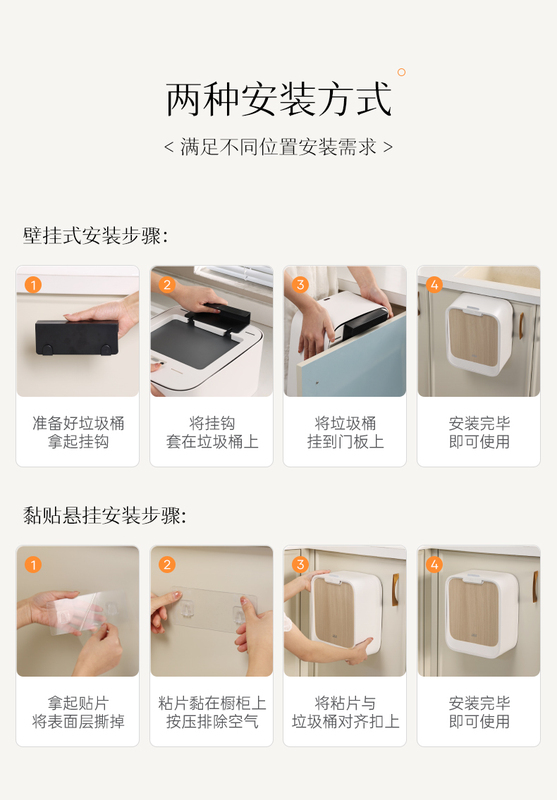 两种安装方式

< 满足不同位置安装需求 >

壁挂式安装步骤:

1
准备好垃圾桶
拿起挂钩

2
将挂钩
套在垃圾桶上

3
将垃圾桶
挂到门板上

4
安装完毕
即可使用

黏贴悬挂安装步骤:

1
拿起贴片
将表面层撕掉

2
粘片黏在橱柜上
按压排除空气

3
将粘片与
垃圾桶对齐扣上

4
安装完毕
即可使用