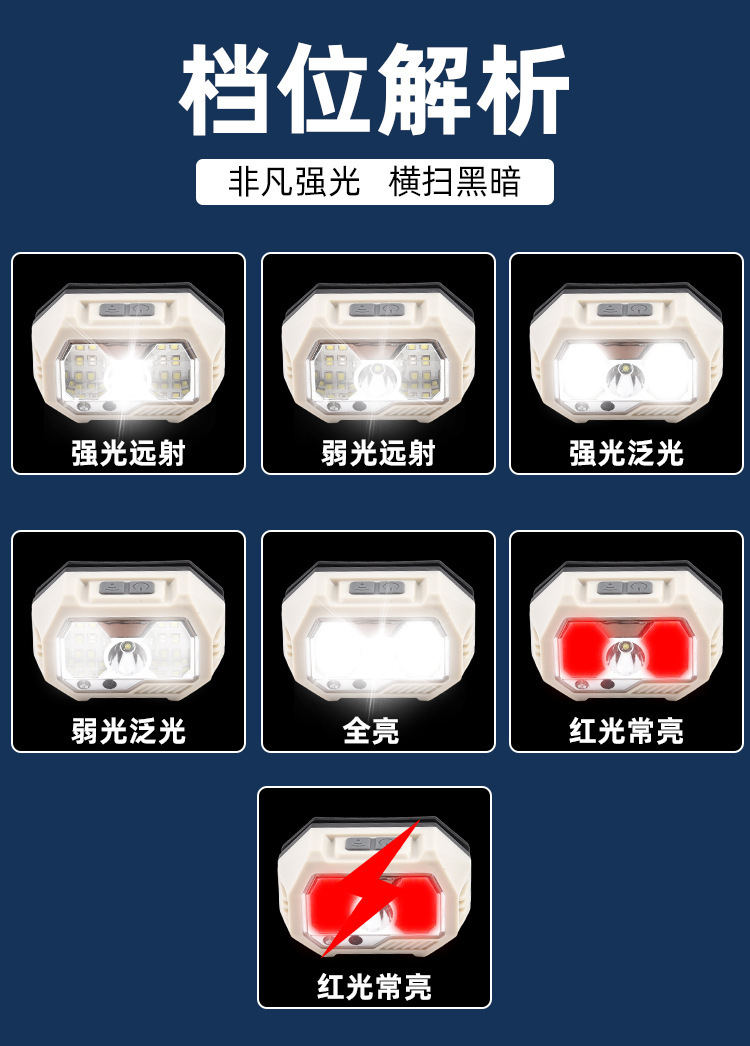 档位解析

非凡强光 横扫黑暗

强光远射

弱光远射

强光泛光

弱光泛光

全亮

红光常亮

红光常亮