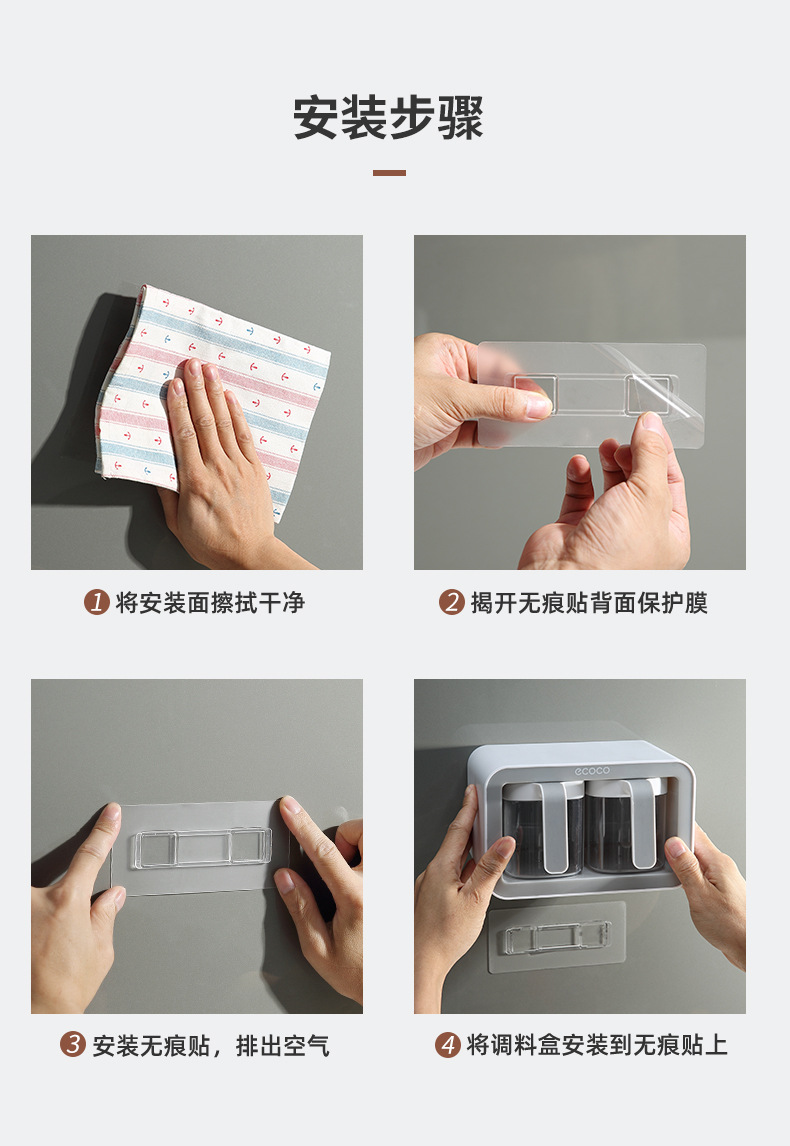 安装步骤

1 将安装面擦拭干净

2 揭开无痕贴背面保护膜

3 安装无痕贴，排出空气

ecoco

4 将调料盒安装到无痕贴上