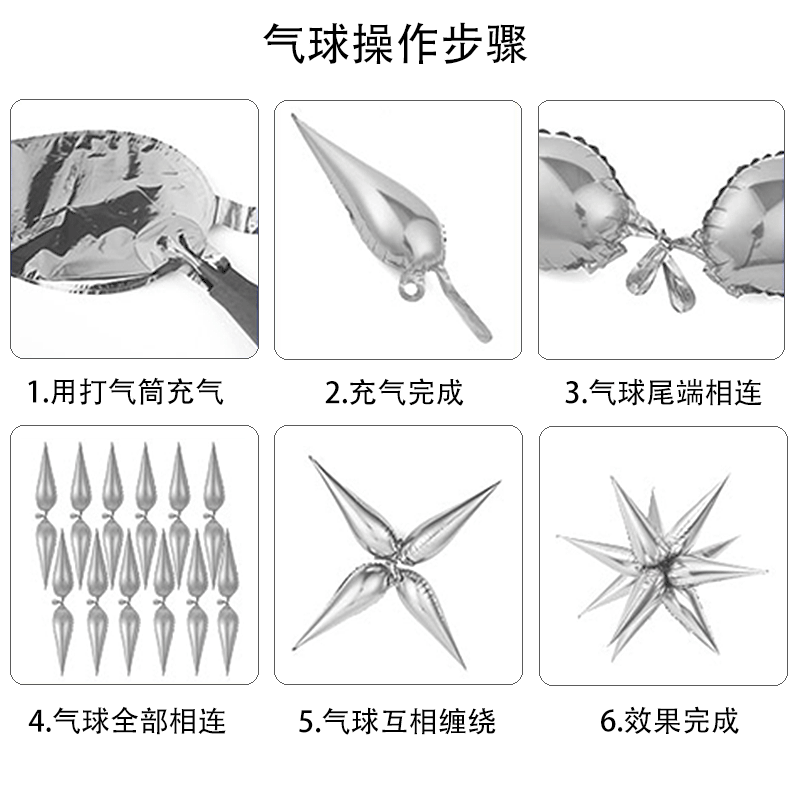 气球操作步骤

1.用打气筒充气

2.充气完成

3.气球尾端相连

4.气球全部相连

5.气球互相缠绕

6.效果完成