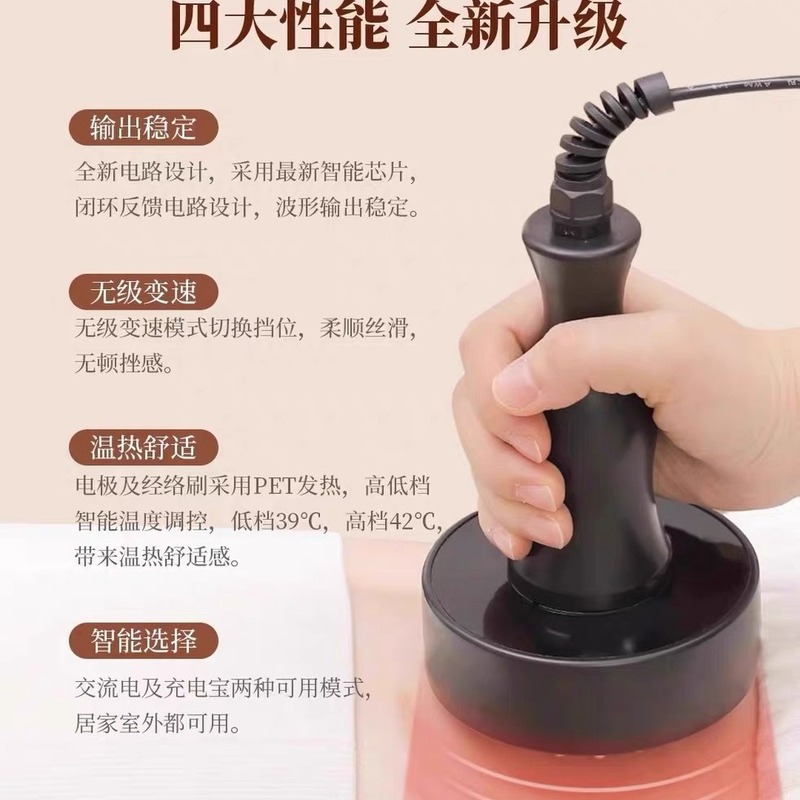 四大性能 全新升级

输出稳定

全新电路设计，采用最新智能芯片，闭环反馈电路设计，波形输出稳定。

无级变速

无级变速模式切换挡位，柔顺丝滑，无顿挫感。

温热舒适

电极及经络刷采用PET发热，高低档智能温度调控，低档39℃，高档42℃，带来温热舒适感。

智能选择

交流电及充电宝两种可用模式，居家室外都可用。