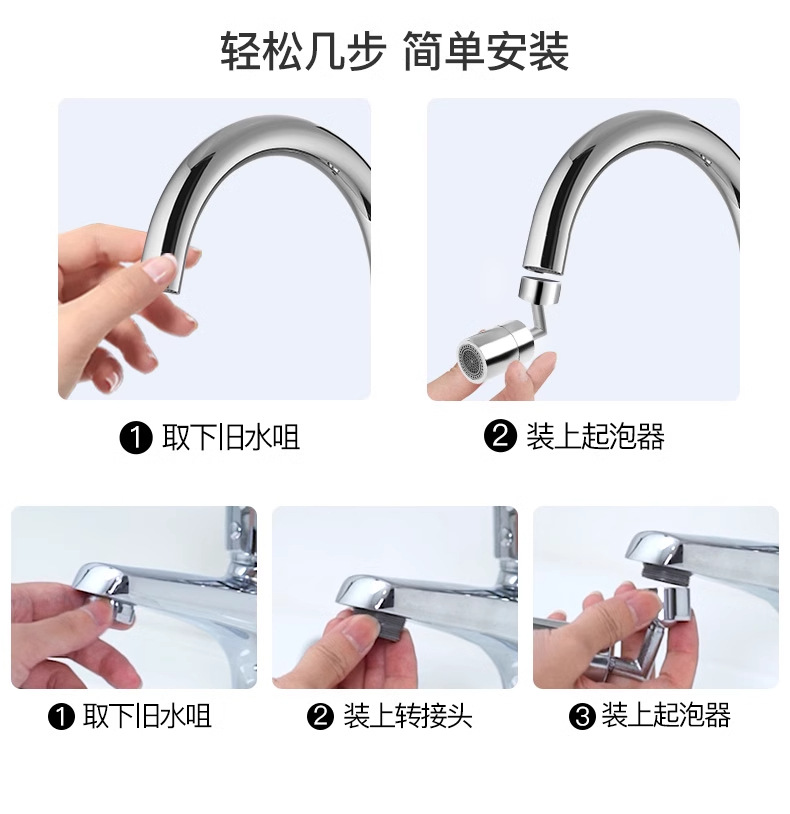 轻松几步 简单安装

❶ 取下旧水咀

❷ 装上起泡器

❶ 取下旧水咀

❷ 装上转接头

❸ 装上起泡器