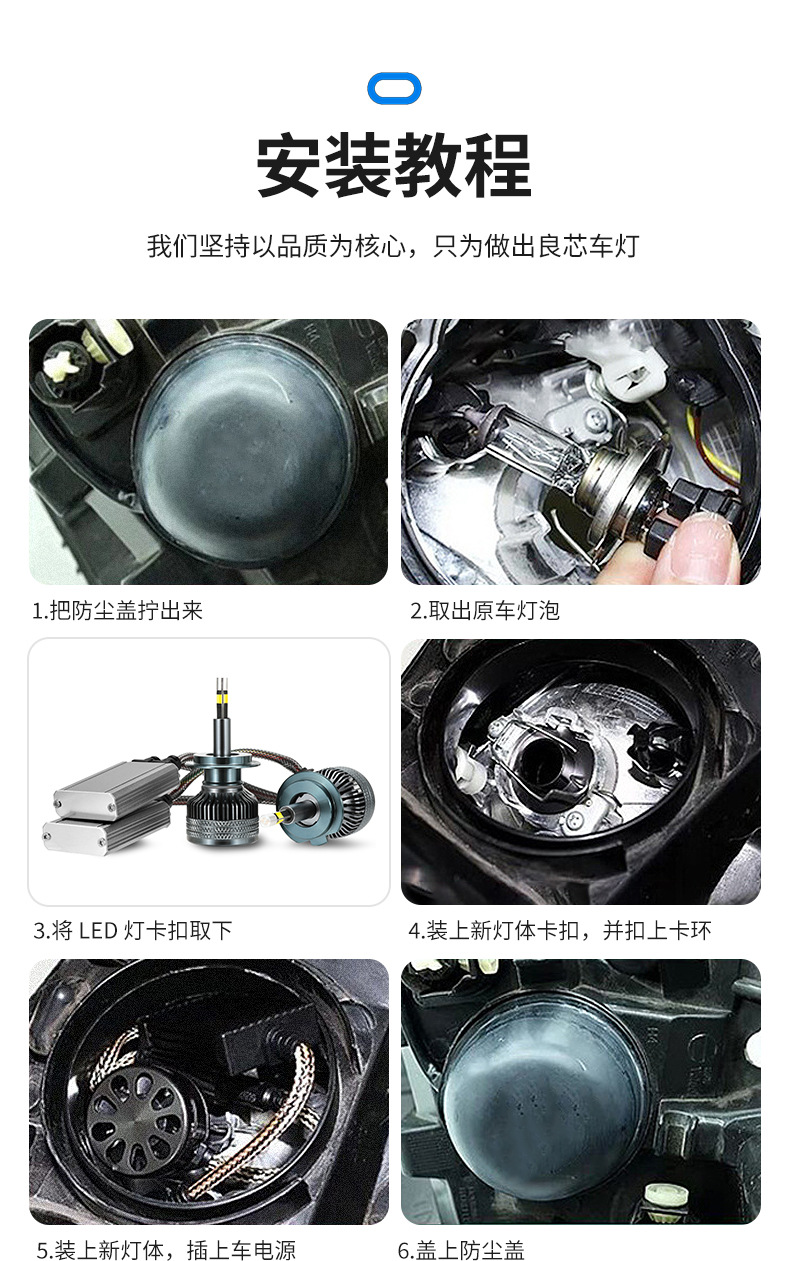 安装教程

我们坚持以品质为核心，只为做出良芯车灯

1.把防尘盖拧出来

2.取出原车灯泡

3.将 LED 灯卡扣取下

4.装上新灯体卡扣，并扣上卡环

5.装上新灯体，插上车电源

6.盖上防尘盖