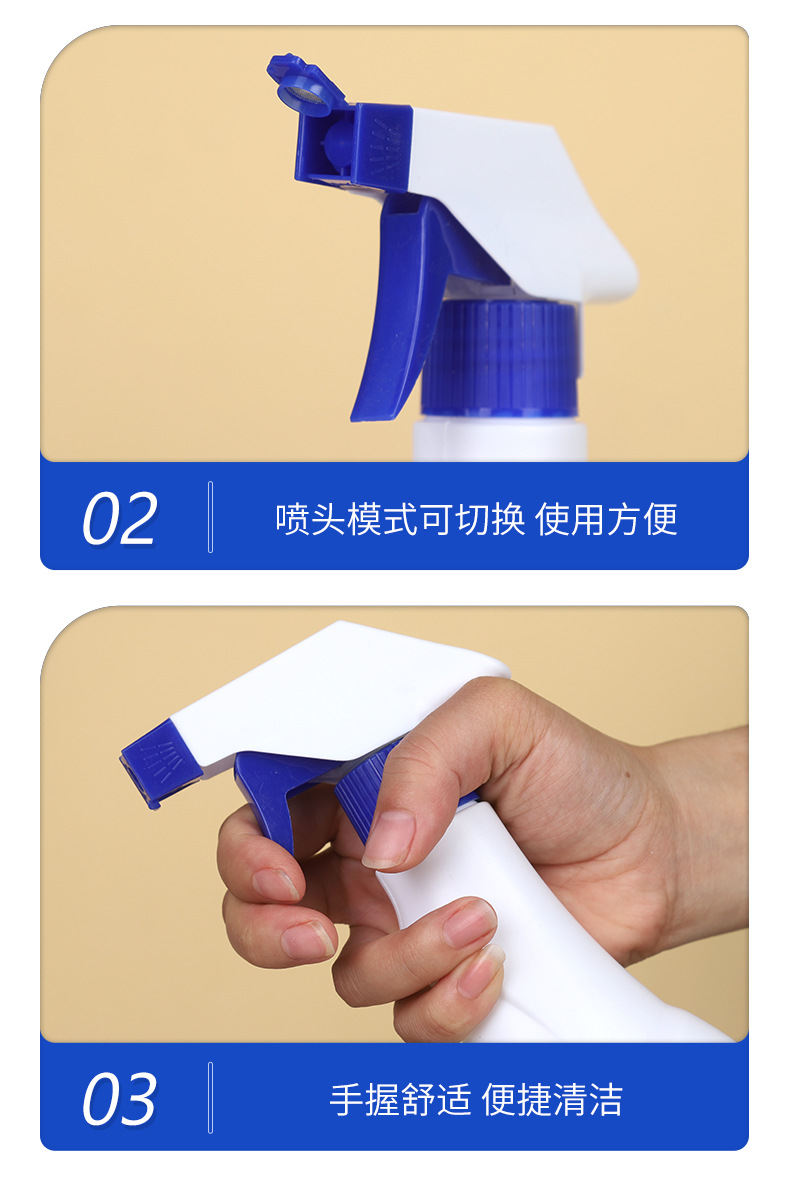 02

喷头模式可切换 使用方便

03

手握舒适 便捷清洁