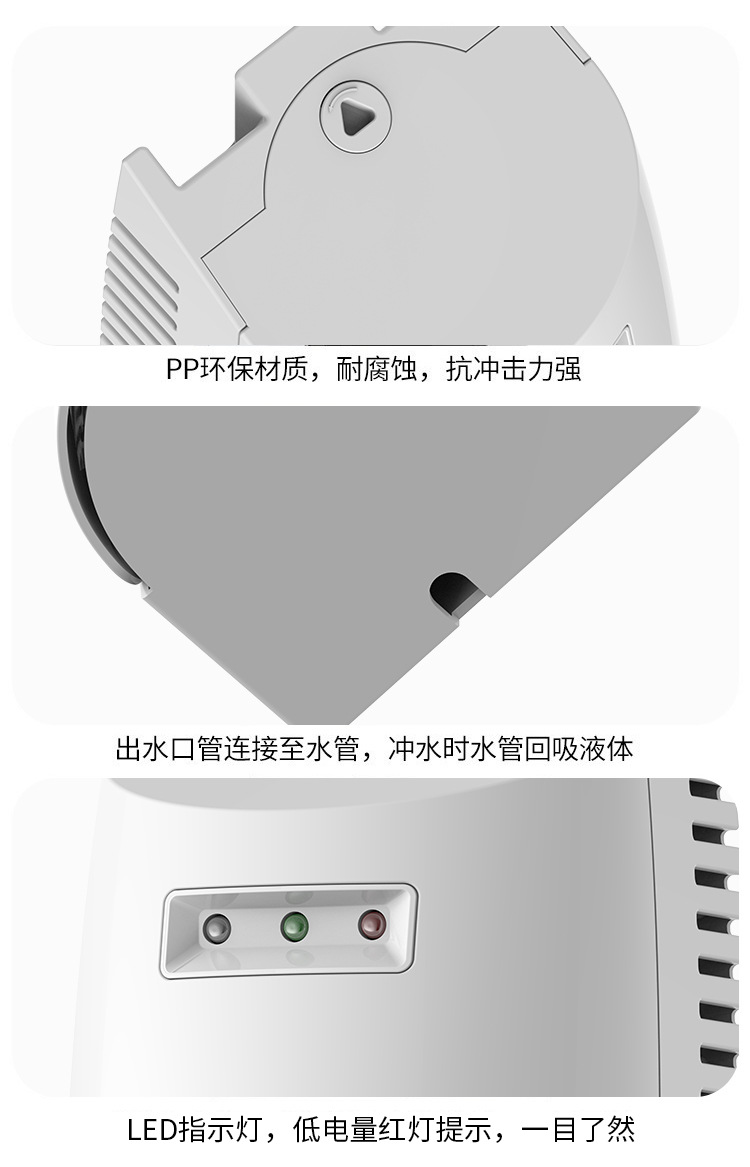 PP环保材质，耐腐蚀，抗冲击力强

出水口管连接至水管，冲水时水管回吸液体

LED指示灯，低电量红灯提示，一目了然