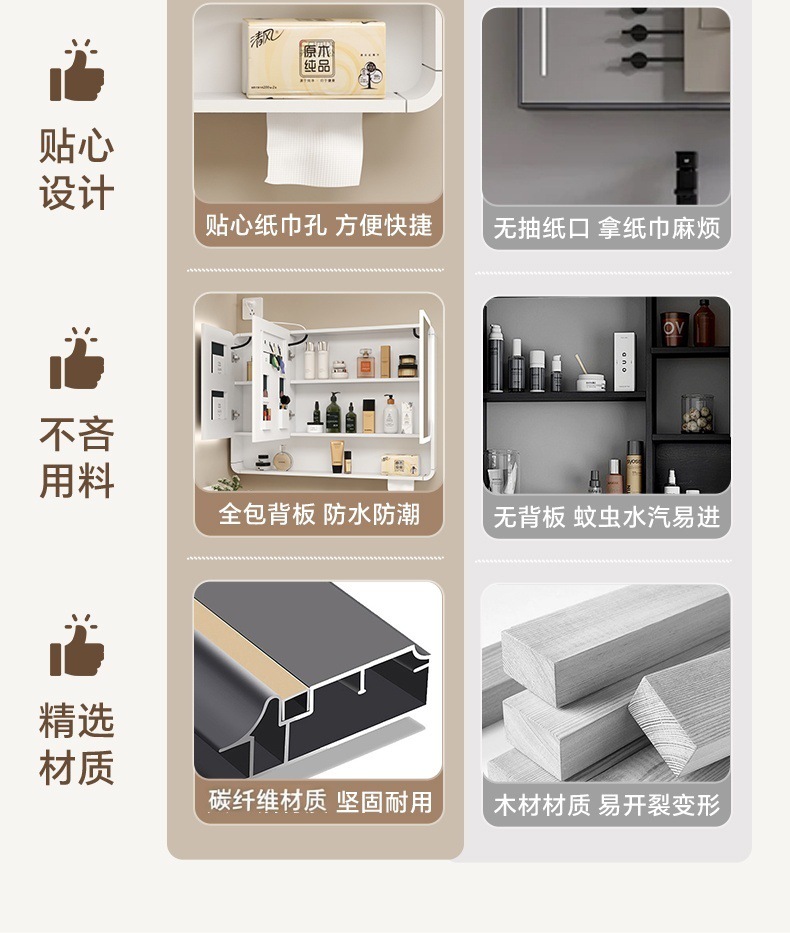 贴心设计

清风 原木纯品

贴心纸巾孔 方便快捷

无抽纸口 拿纸巾麻烦

不吝用料

全包背板 防水防潮

无背板 蚊虫水汽易进

精选材质

碳纤维材质 坚固耐用

木材材质 易开裂变形